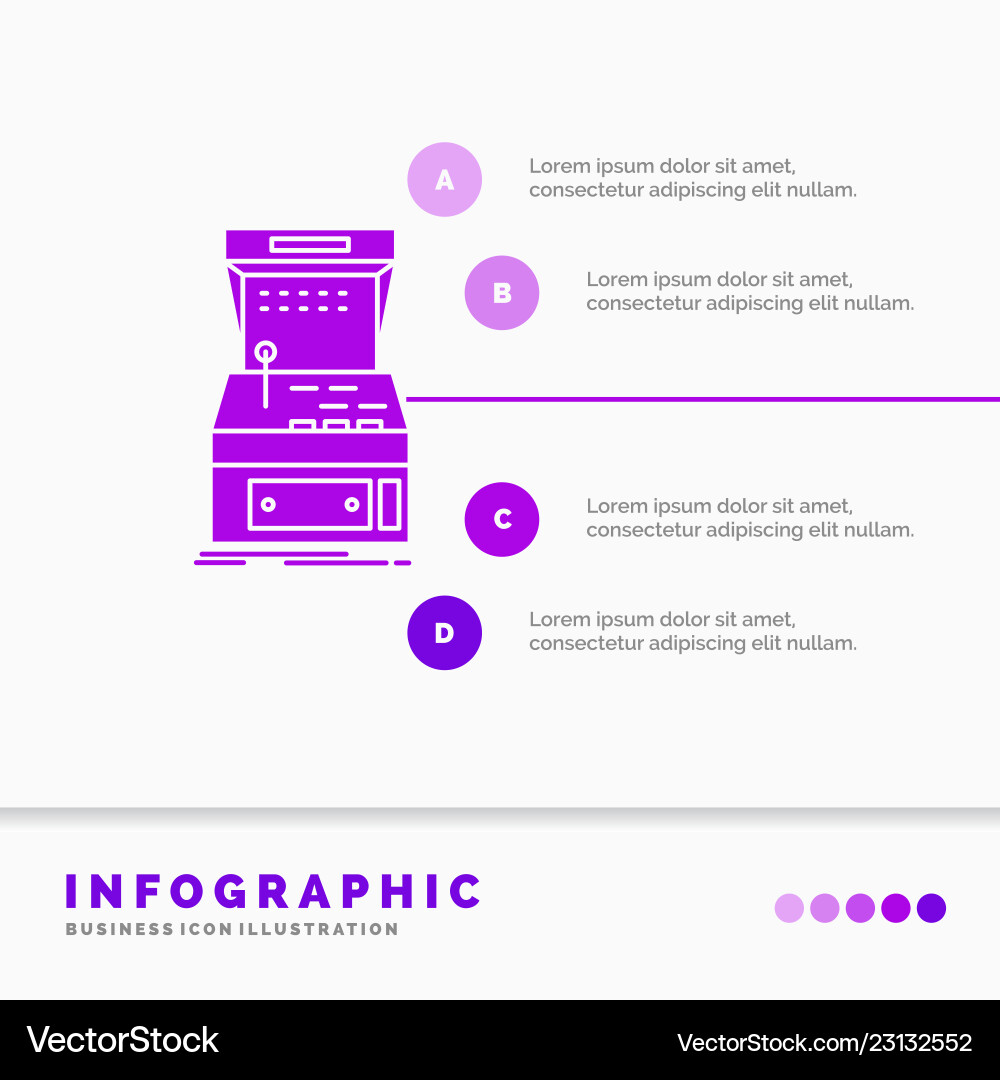 A

Lorem ipsum dolor sit amet, consectetur adipiscing elit nullam.

B

Lorem ipsum dolor sit amet, consectetur adipiscing elit nullam.

C

Lorem ipsum dolor sit amet, consectetur adipiscing elit nullam.

D

Lorem ipsum dolor sit amet, consectetur adipiscing elit nullam.

INFOGRAPHIC
BUSINESS ICON ILLUSTRATION

VectorStock

VectorStock.com/23132552