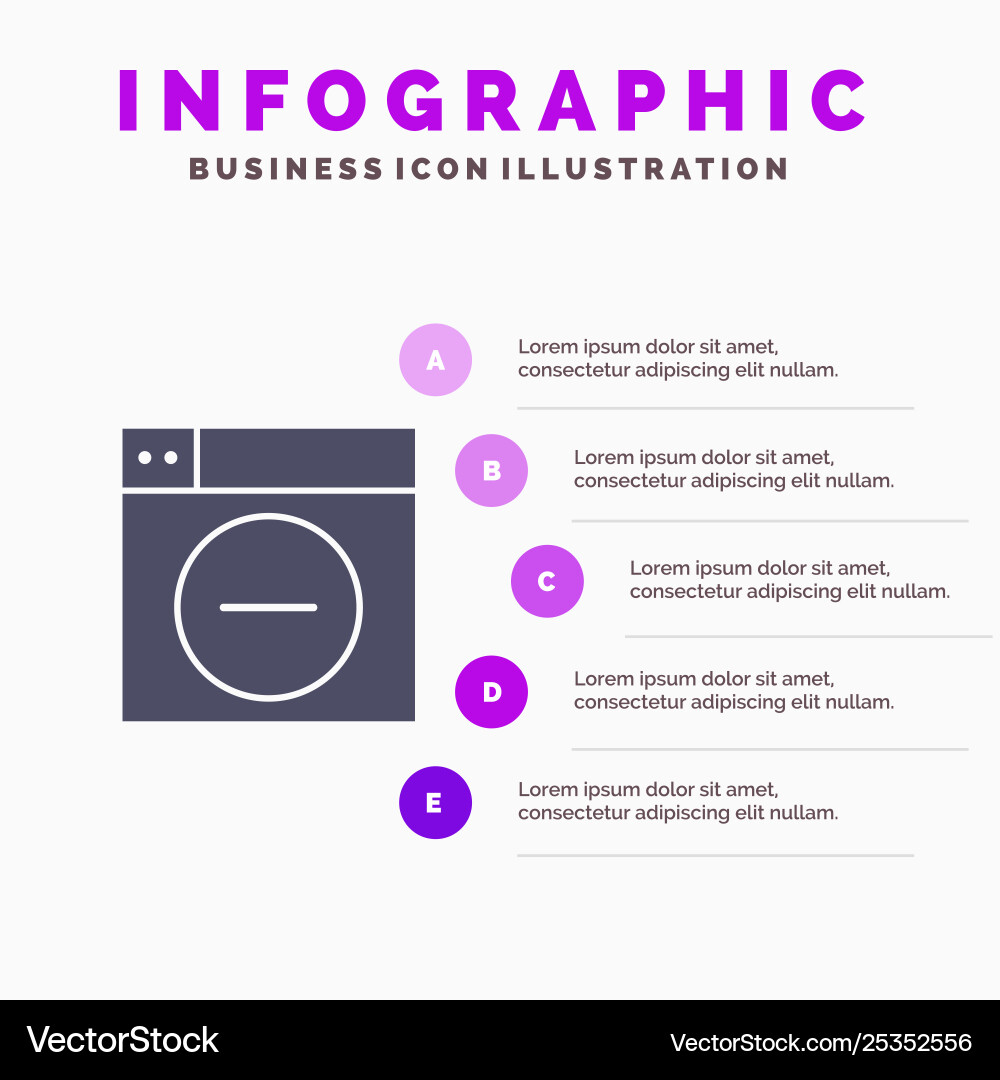 INFOGRAPHIC

BUSINESS ICON ILLUSTRATION

A

Lorem ipsum dolor sit amet, consectetur adipiscing elit nullam.

B

Lorem ipsum dolor sit amet, consectetur adipiscing elit nullam.

C

Lorem ipsum dolor sit amet, consectetur adipiscing elit nullam.

D

Lorem ipsum dolor sit amet, consectetur adipiscing elit nullam.

E

Lorem ipsum dolor sit amet, consectetur adipiscing elit nullam.

VectorStock

VectorStock.com/25352556