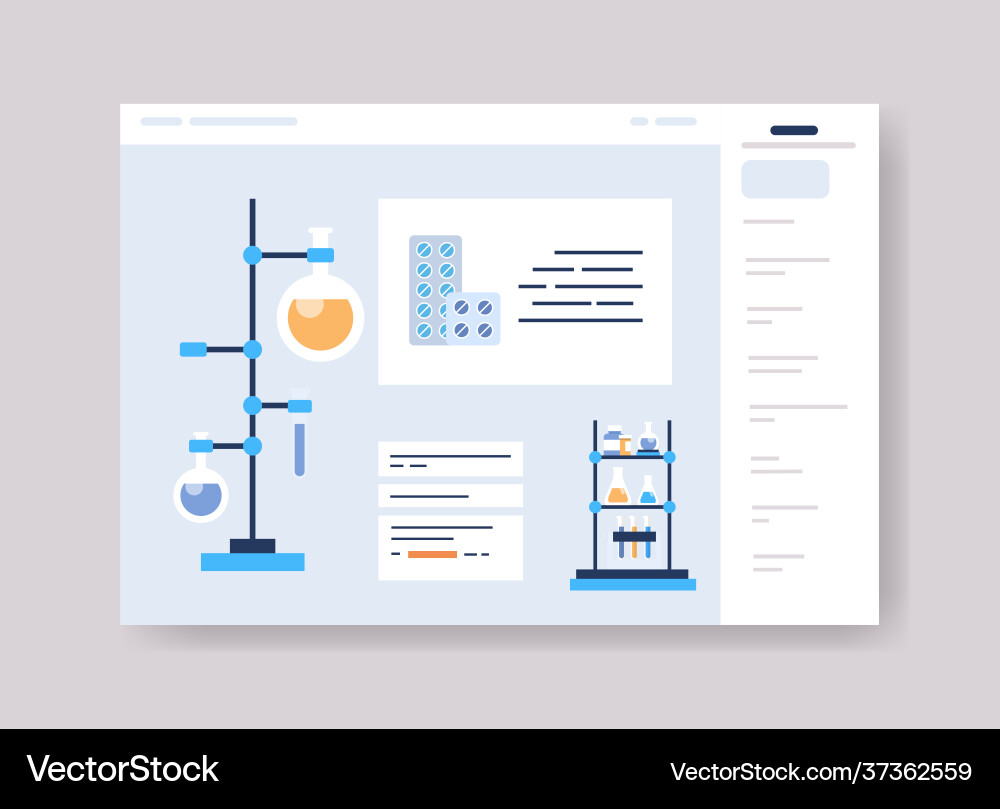 VectorStock

VectorStock.com/37362559