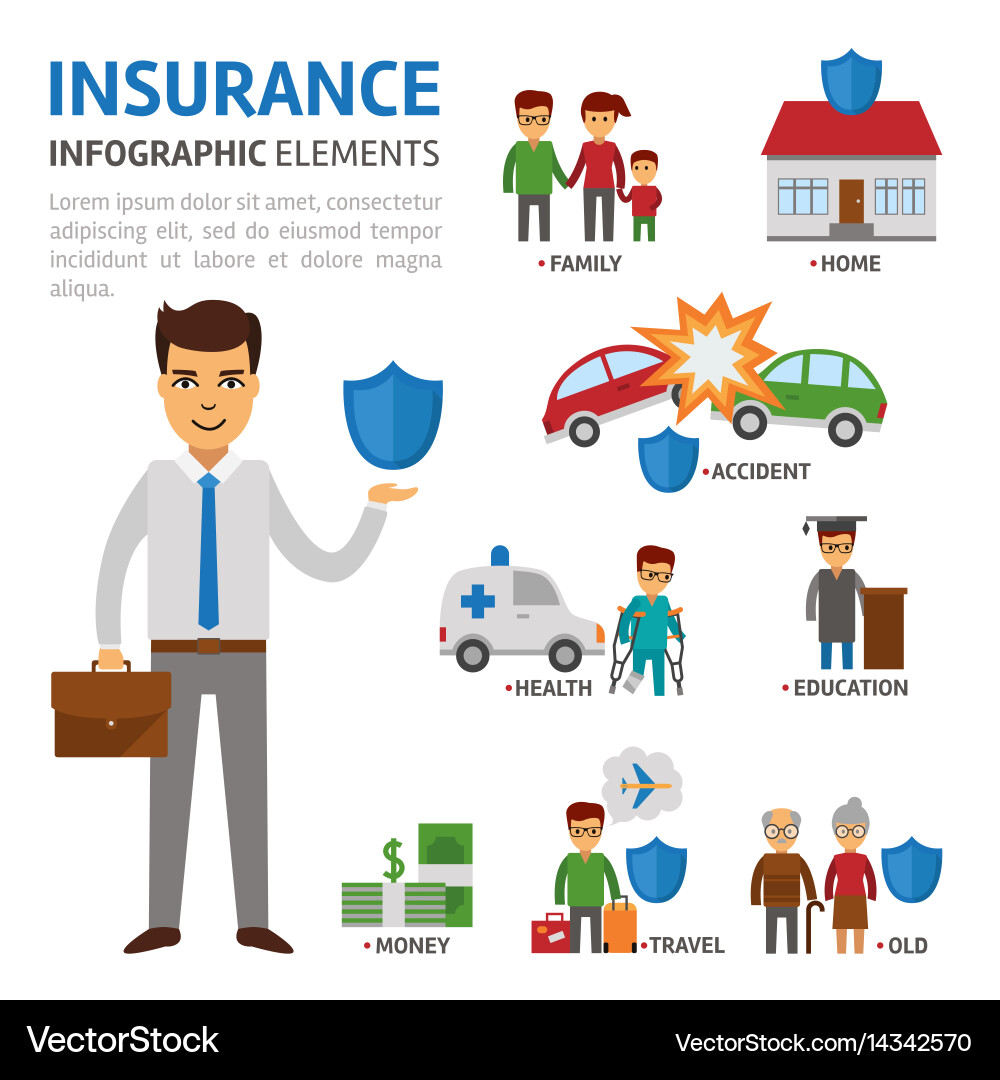 INSURANCE

INFOGRAPHIC ELEMENTS

Lorem ipsum dolor sit amet, consectetur adipiscing elit, sed do eiusmod tempor incididunt ut labore et dolore magna aliqua.

• FAMILY

• HOME

• ACCIDENT

• HEALTH

• EDUCATION

$

• MONEY

• TRAVEL

• OLD

VectorStock

VectorStock.com/14342570