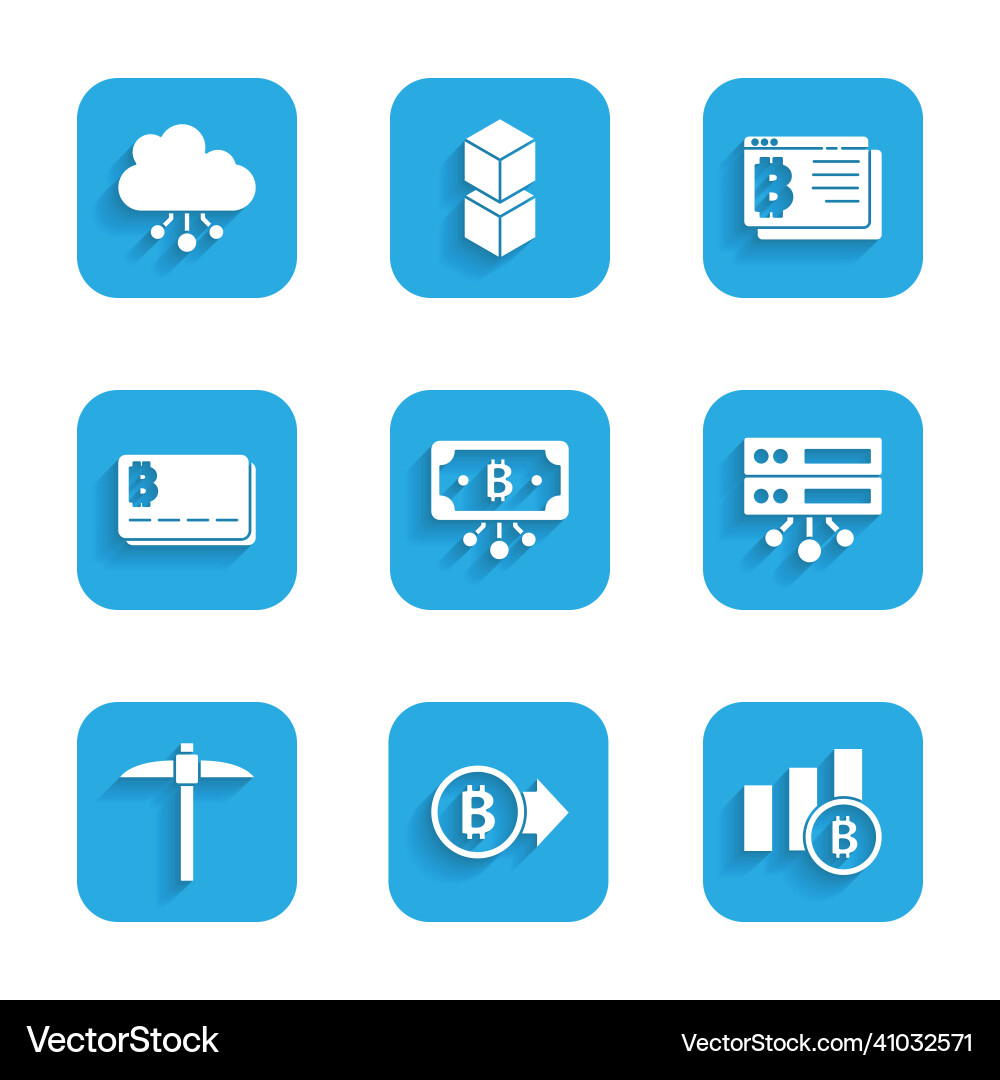 VectorStock
VectorStock.com/41032571