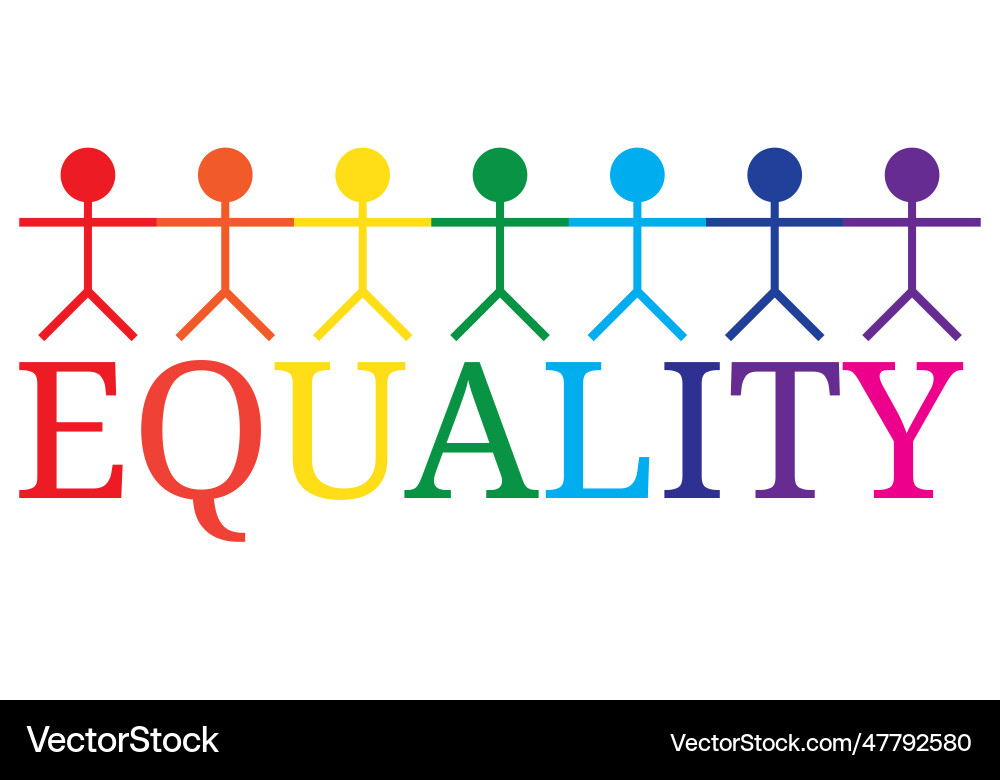 EQUALITY

VectorStock

VectorStock.com/47792580