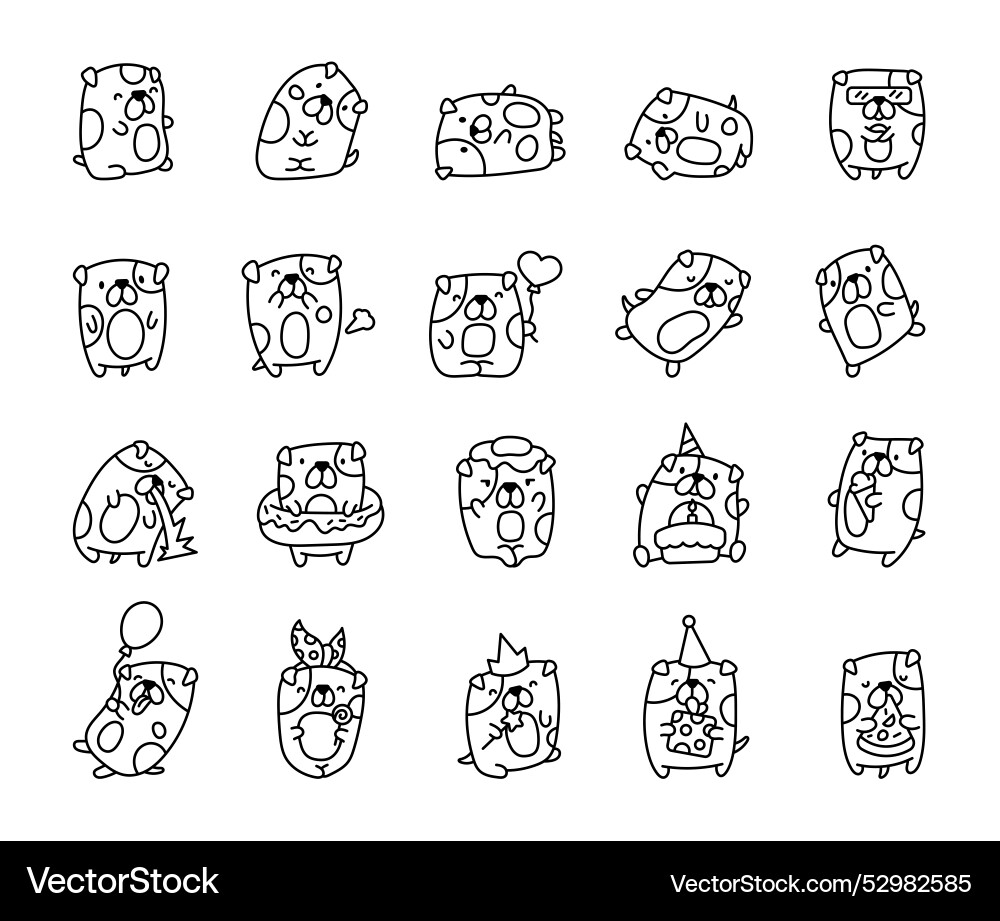 VectorStock®
VectorStock.com/52982585