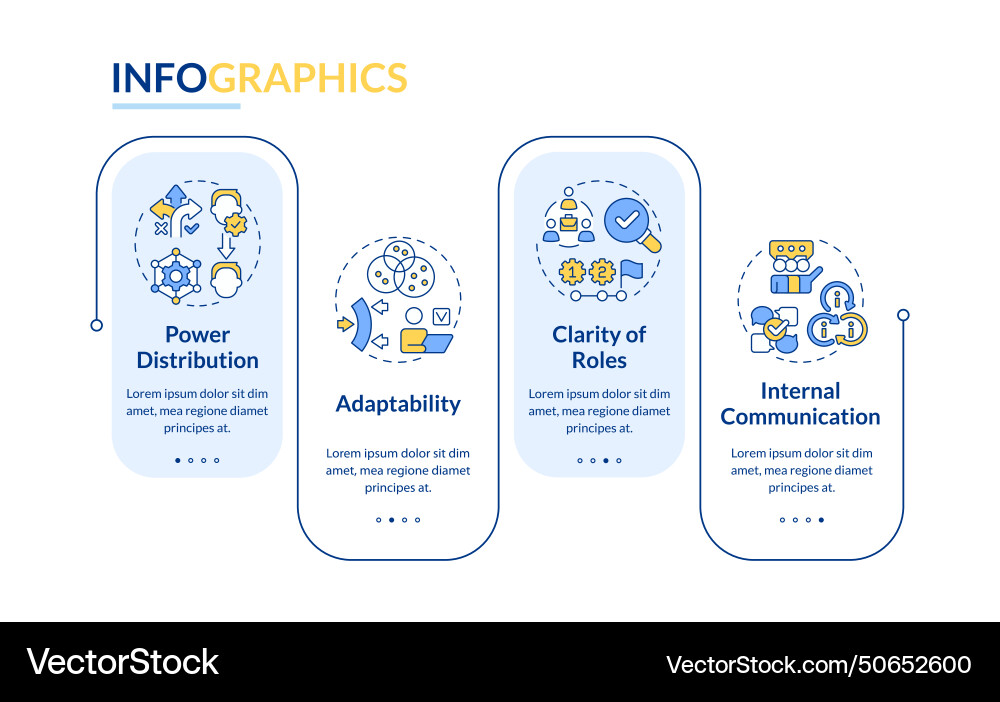 INFOGRAPHICS

Power Distribution

Lorem ipsum dolor sit dim amet, mea regione diamet principes at.

Adaptability

Lorem ipsum dolor sit dim amet, mea regione diamet principes at.

Clarity of Roles

Lorem ipsum dolor sit dim amet, mea regione diamet principes at.

Internal Communication

Lorem ipsum dolor sit dim amet, mea regione diamet principes at.

VectorStock

VectorStock.com/50652600