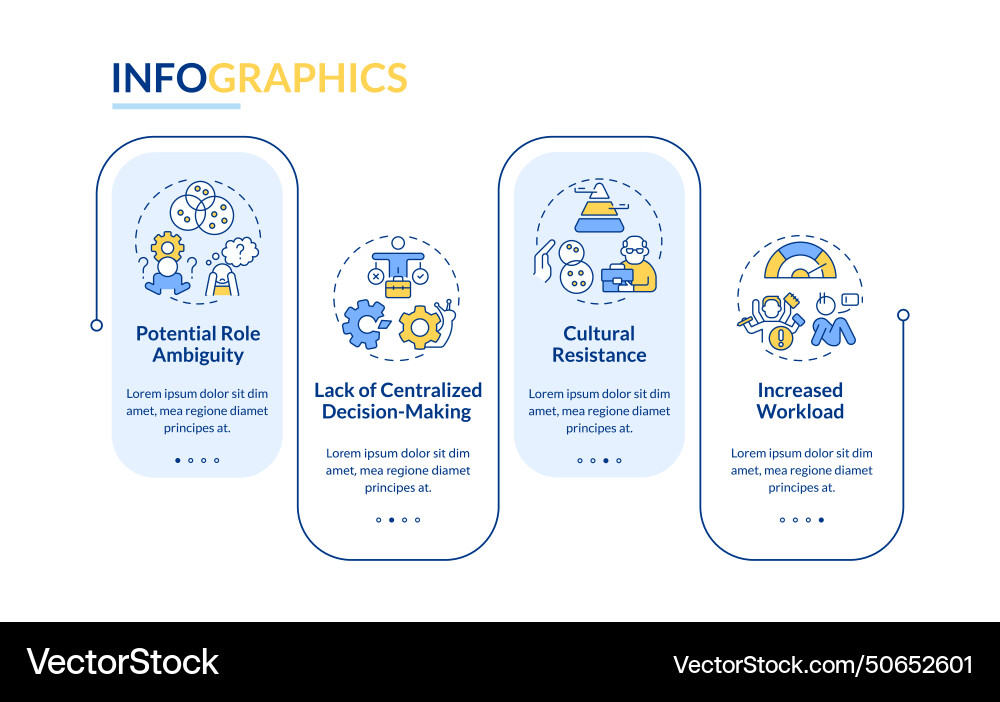 INFOGRAPHICS

Potential Role Ambiguity

Lorem ipsum dolor sit dim amet, mea regione diamet principes at.

Lack of Centralized Decision-Making

Lorem ipsum dolor sit dim amet, mea regione diamet principes at.

Cultural Resistance

Lorem ipsum dolor sit dim amet, mea regione diamet principes at.

Increased Workload

Lorem ipsum dolor sit dim amet, mea regione diamet principes at.

VectorStock

VectorStock.com/50652601