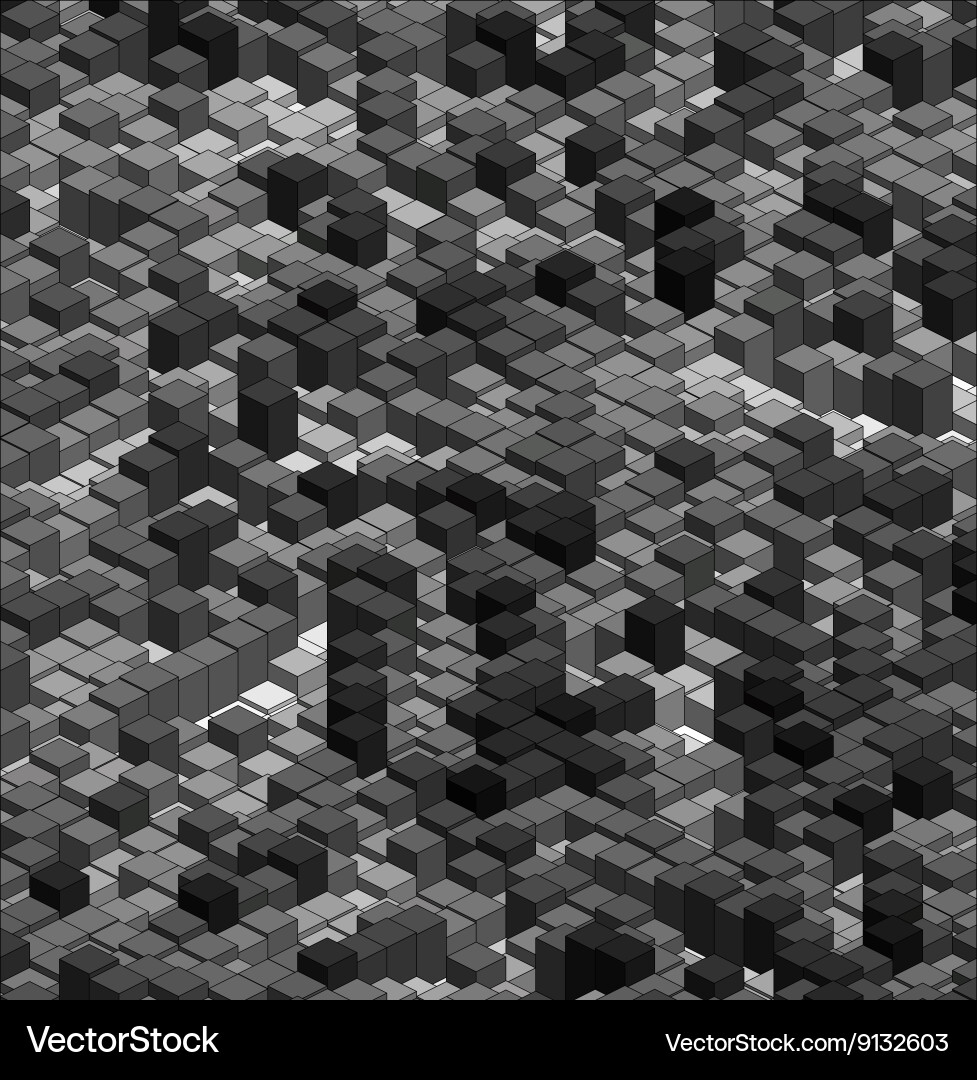 VectorStock

VectorStock.com/9132603