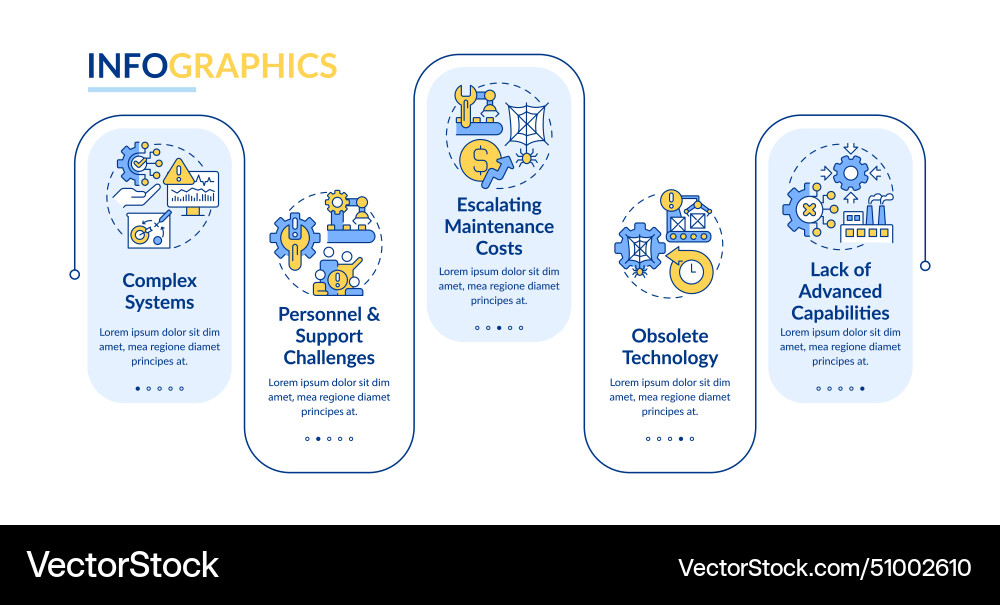 INFOGRAPHICS

Complex Systems

Lorem ipsum dolor sit dim amet, mea regione diamet principes at.

Personnel & Support Challenges

Lorem ipsum dolor sit dim amet, mea regione diamet principes at.

Escalating Maintenance Costs

Lorem ipsum dolor sit dim amet, mea regione diamet principes at.

Obsolete Technology

Lorem ipsum dolor sit dim amet, mea regione diamet principes at.

Lack of Advanced Capabilities

Lorem ipsum dolor sit dim amet, mea regione diamet principes at.

VectorStock

VectorStock.com/51002610