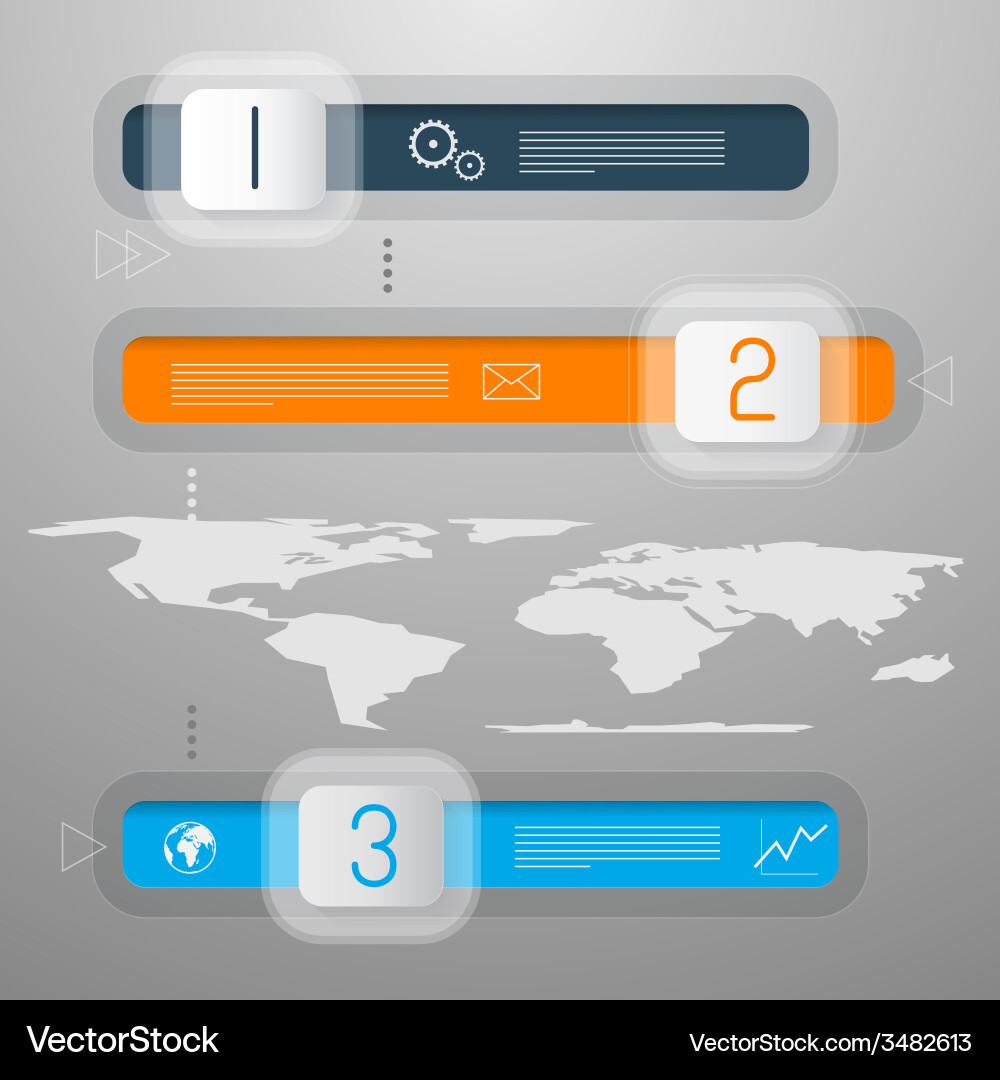 1

2

3

VectorStock

VectorStock.com/3482613