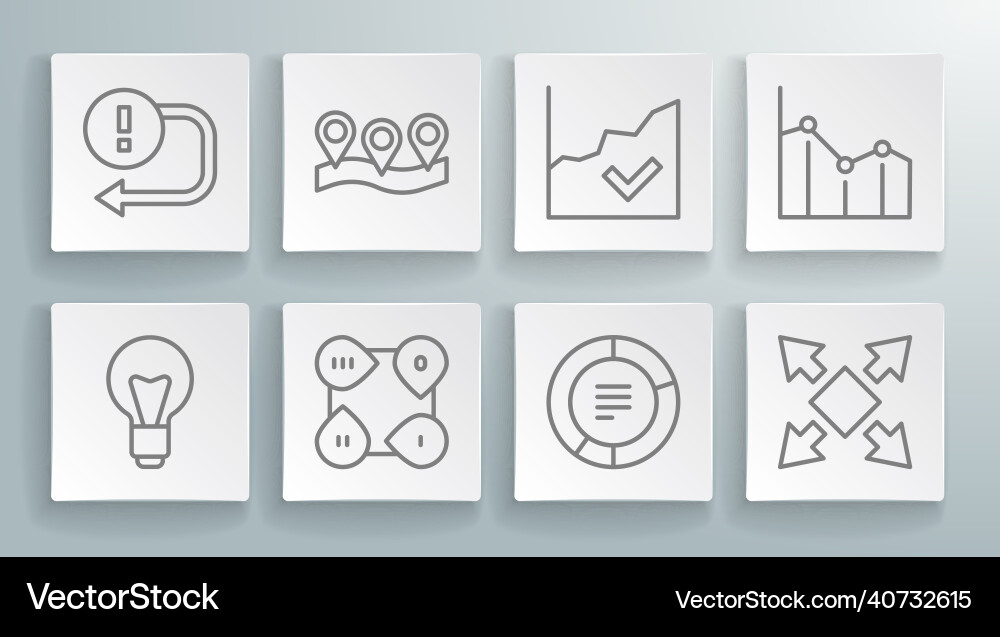 VectorStock®

VectorStock.com/40732615