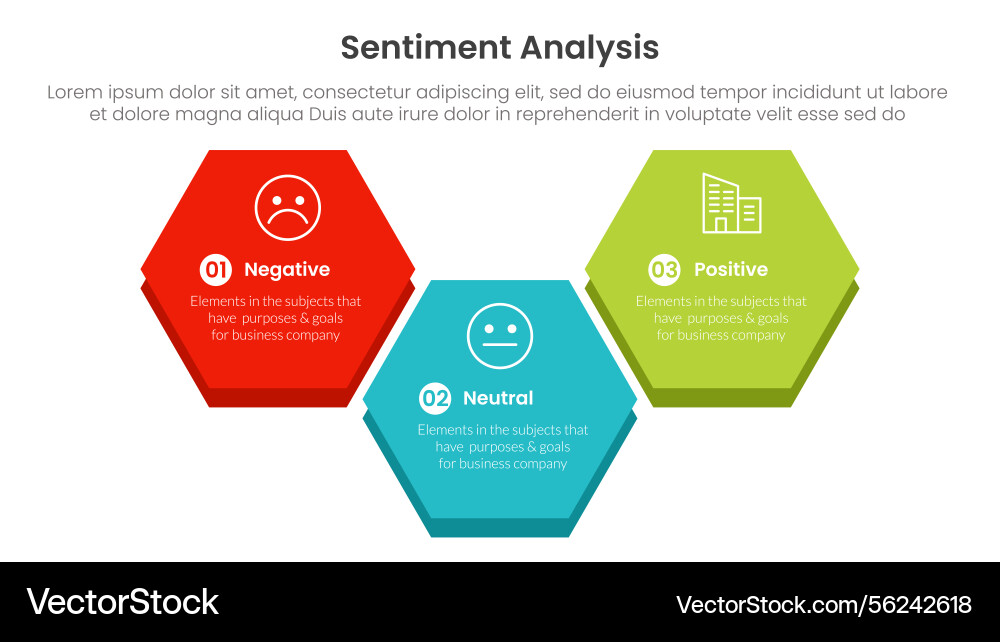 Sentiment Analysis

Lorem ipsum dolor sit amet, consectetur adipiscing elit, sed do eiusmod tempor incididunt ut labore et dolore magna aliqua Duis aute irure dolor in reprehenderit in voluptate velit esse sed do

01 Negative

Elements in the subjects that have purposes & goals for business company

02 Neutral

Elements in the subjects that have purposes & goals for business company

03 Positive

Elements in the subjects that have purposes & goals for business company

VectorStock

VectorStock.com/56242618