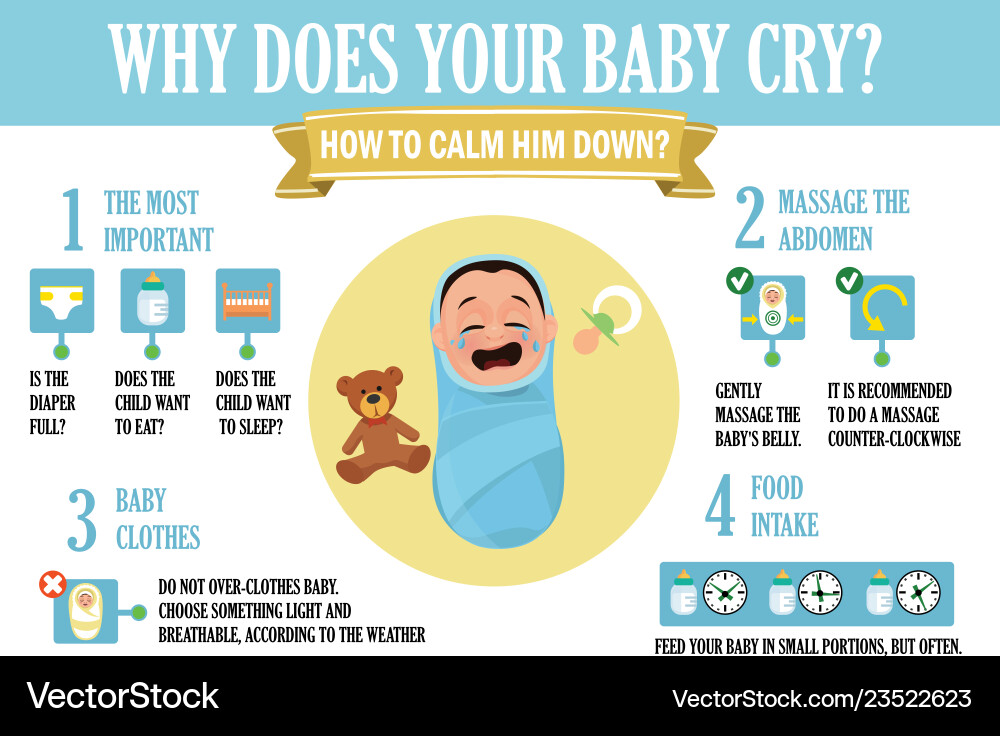 WHY DOES YOUR BABY CRY?

HOW TO CALM HIM DOWN?

1 THE MOST IMPORTANT

IS THE DIAPER FULL?

DOES THE CHILD WANT TO EAT?

DOES THE CHILD WANT TO SLEEP?

2 MASSAGE THE ABDOMEN

GENTLY MASSAGE THE BABY'S BELLY.

IT IS RECOMMENDED TO DO A MASSAGE COUNTER-CLOCKWISE

3 BABY CLOTHES

DO NOT OVER-CLOTHES BABY. CHOOSE SOMETHING LIGHT AND BREATHABLE, ACCORDING TO THE WEATHER

4 FOOD INTAKE

FEED YOUR BABY IN SMALL PORTIONS, BUT OFTEN.

VectorStock

VectorStock.com/23522623