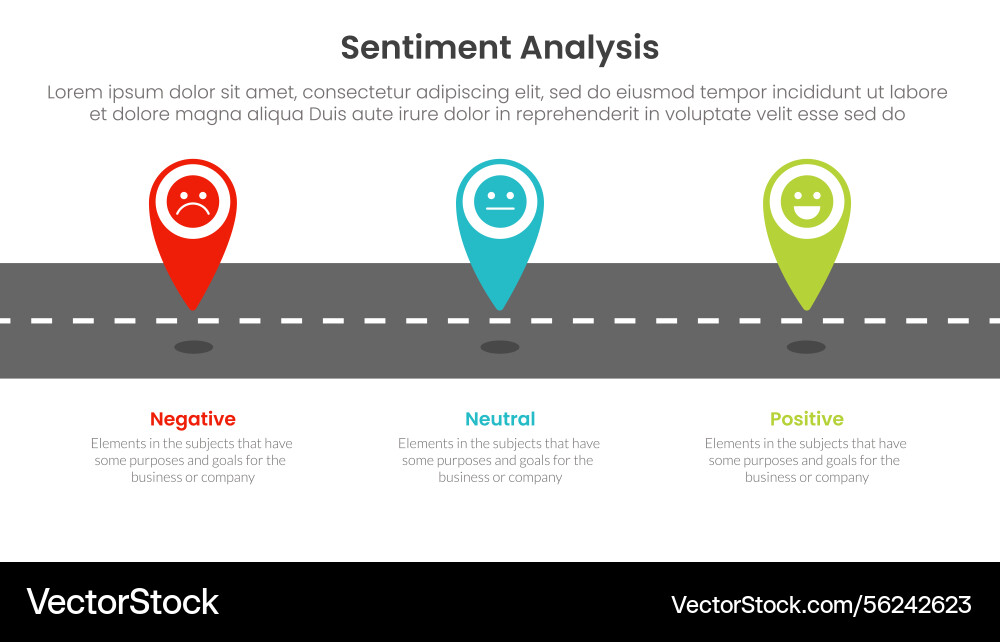 Sentiment Analysis

Lorem ipsum dolor sit amet, consectetur adipiscing elit, sed do eiusmod tempor incididunt ut labore et dolore magna aliqua Duis aute irure dolor in reprehenderit in voluptate velit esse sed do

Negative

Elements in the subjects that have some purposes and goals for the business or company

Neutral

Elements in the subjects that have some purposes and goals for the business or company

Positive

Elements in the subjects that have some purposes and goals for the business or company

VectorStock

VectorStock.com/56242623