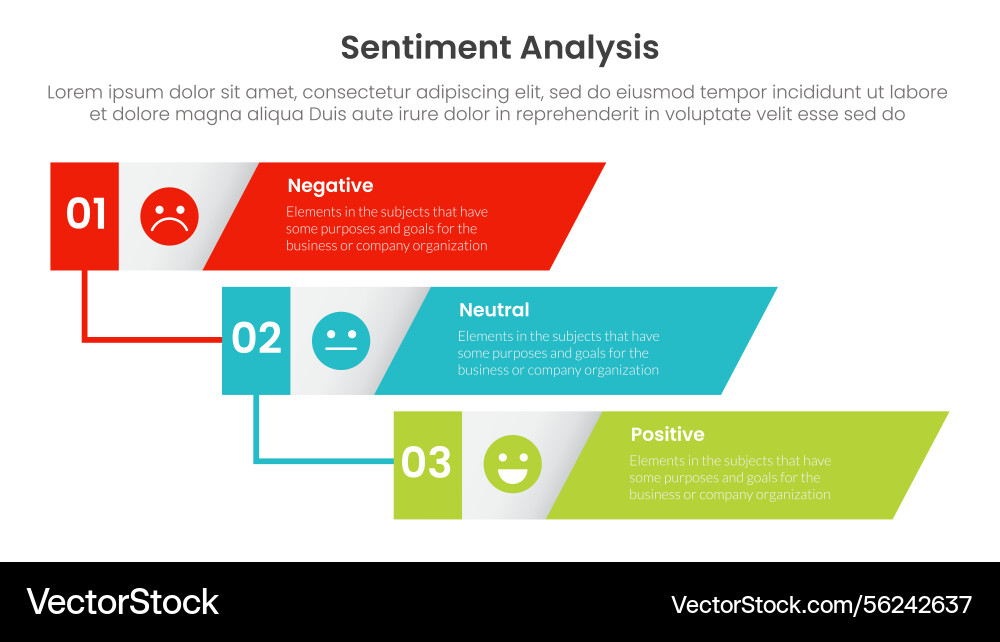 Sentiment Analysis

Lorem ipsum dolor sit amet, consectetur adipiscing elit, sed do eiusmod tempor incididunt ut labore et dolore magna aliqua Duis aute irure dolor in reprehenderit in voluptate velit esse sed do

01

Negative

Elements in the subjects that have some purposes and goals for the business or company organization

02

Neutral

Elements in the subjects that have some purposes and goals for the business or company organization

03

Positive

Elements in the subjects that have some purposes and goals for the business or company organization

VectorStock

VectorStock.com/56242637