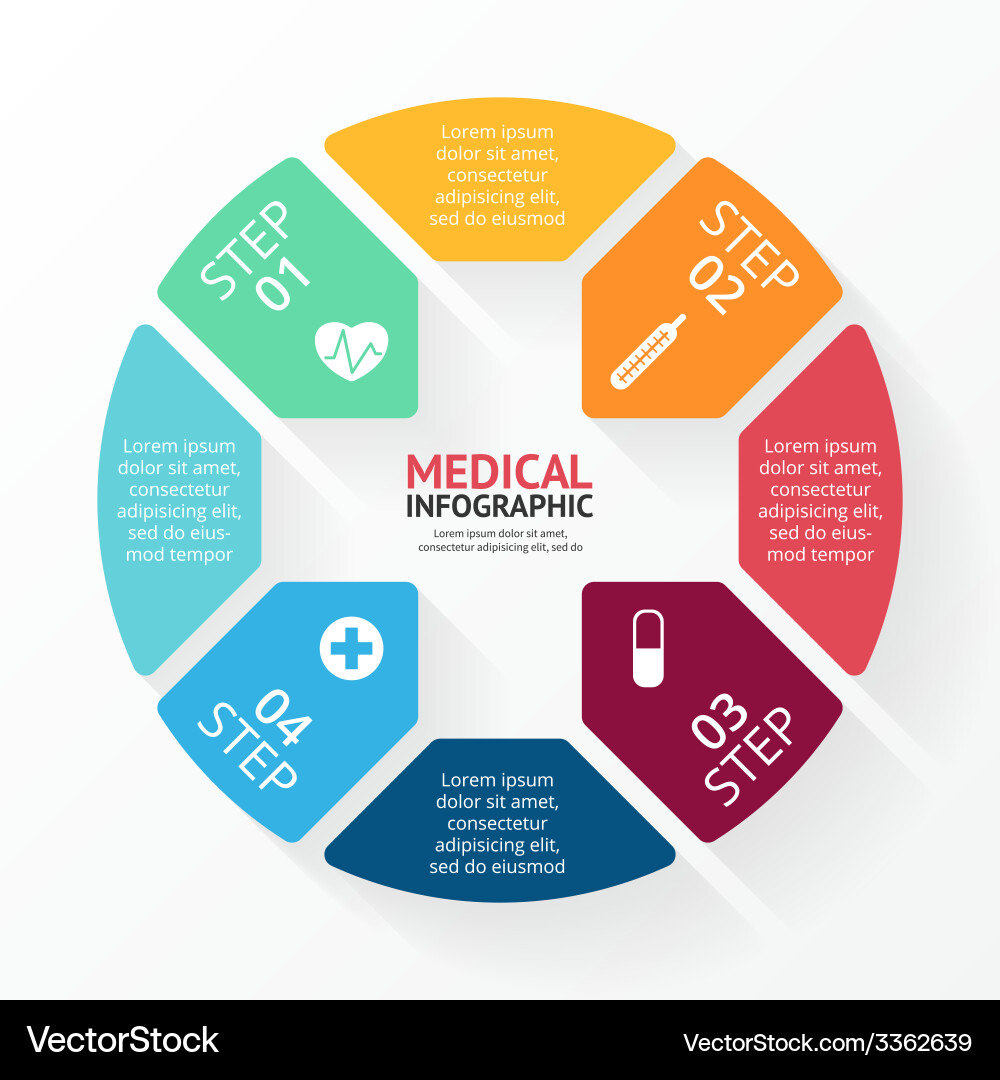 Lorem ipsum dolor sit amet, consectetur adipisicing elit, sed do eiusmod

STEP 01

STEP 02

Lorem ipsum dolor sit amet, consectetur adipisicing elit, sed do eiusmod tempor

MEDICAL
INFOGRAPHIC
Lorem ipsum dolor sit amet, consectetur adipisicing elit, sed do

Lorem ipsum dolor sit amet, consectetur adipisicing elit, sed do eiusmod tempor

04 STEP

03 STEP

Lorem ipsum dolor sit amet, consectetur adipisicing elit, sed do eiusmod

VectorStock

VectorStock.com/3362639