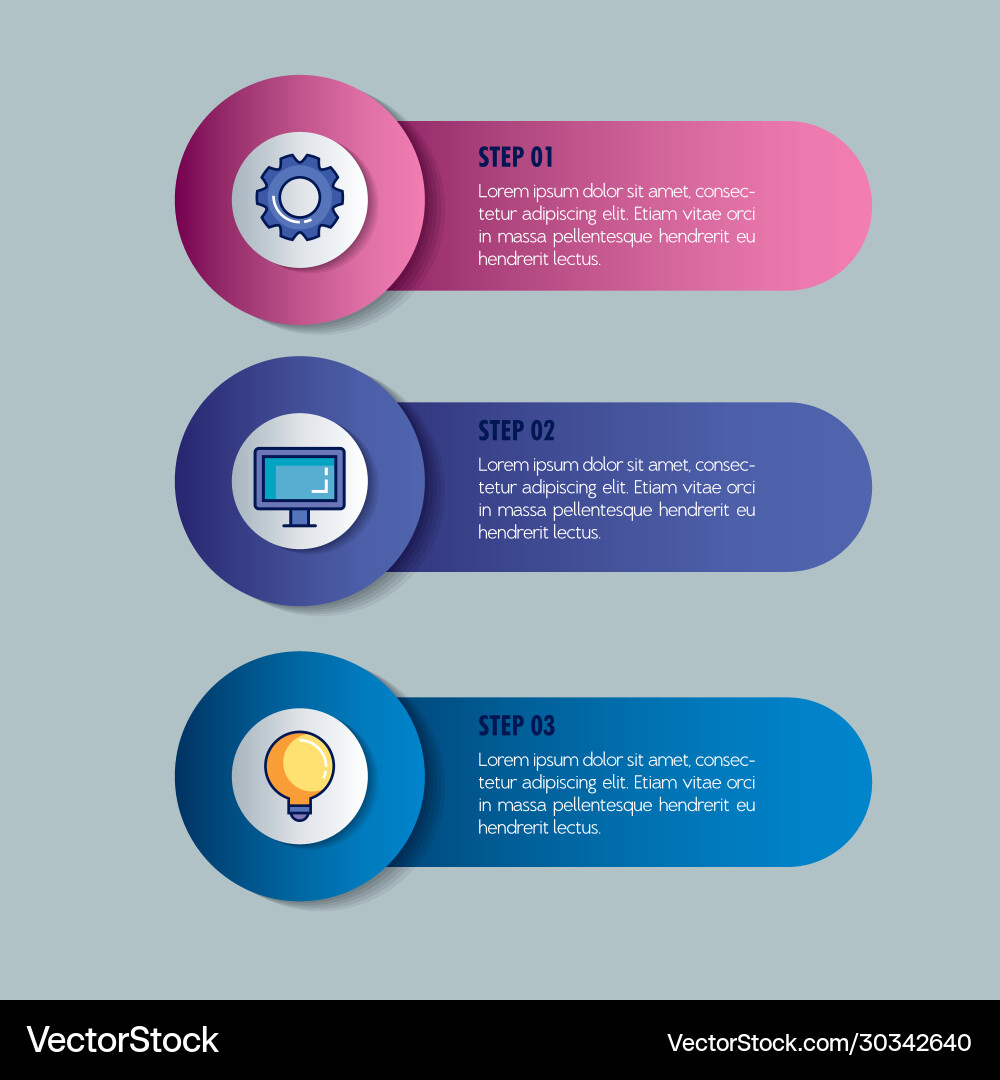 STEP 01

Lorem ipsum dolor sit amet, consectetur adipiscing elit. Etiam vitae orci in massa pellentesque hendrerit eu hendrerit lectus.

STEP 02

Lorem ipsum dolor sit amet, consectetur adipiscing elit. Etiam vitae orci in massa pellentesque hendrerit eu hendrerit lectus.

STEP 03

Lorem ipsum dolor sit amet, consectetur adipiscing elit. Etiam vitae orci in massa pellentesque hendrerit eu hendrerit lectus.

VectorStock

VectorStock.com/30342640