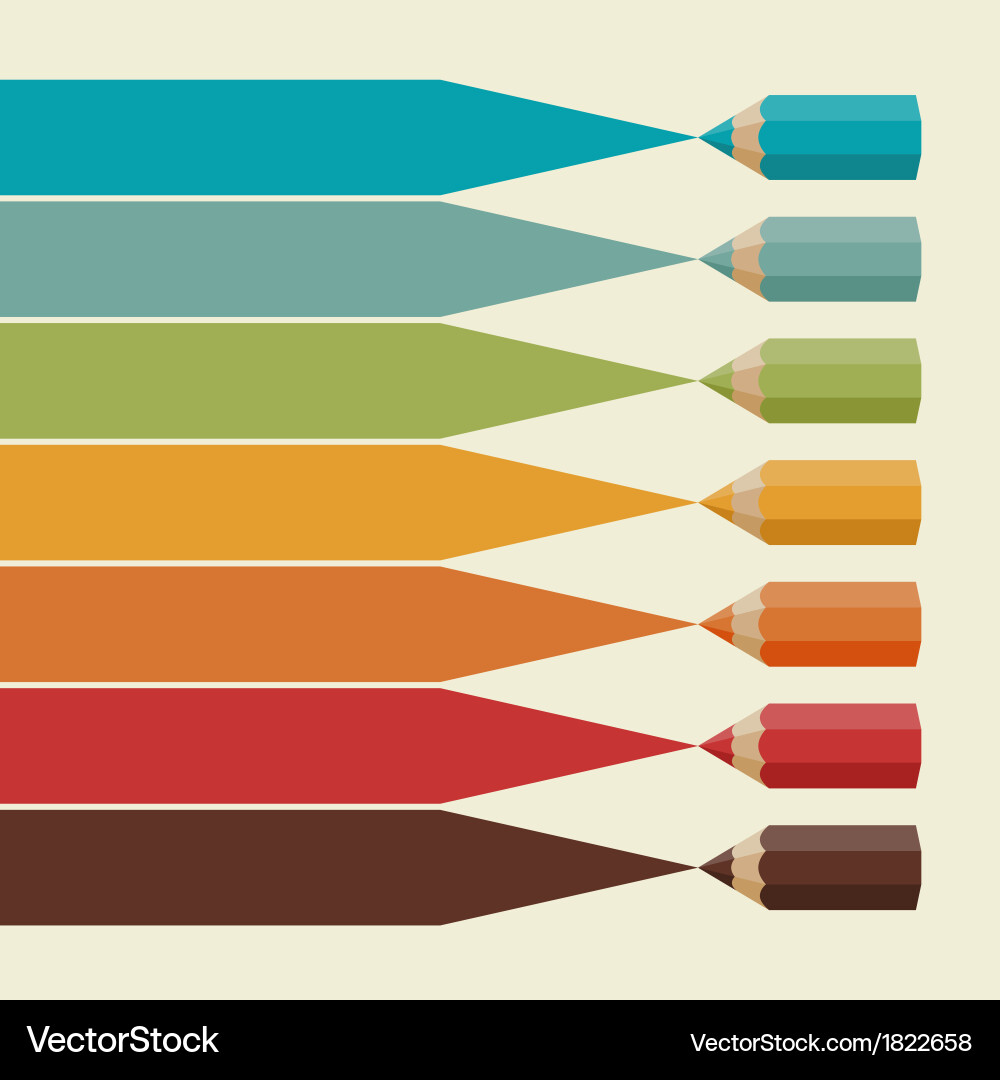 VectorStock

VectorStock.com/1822658