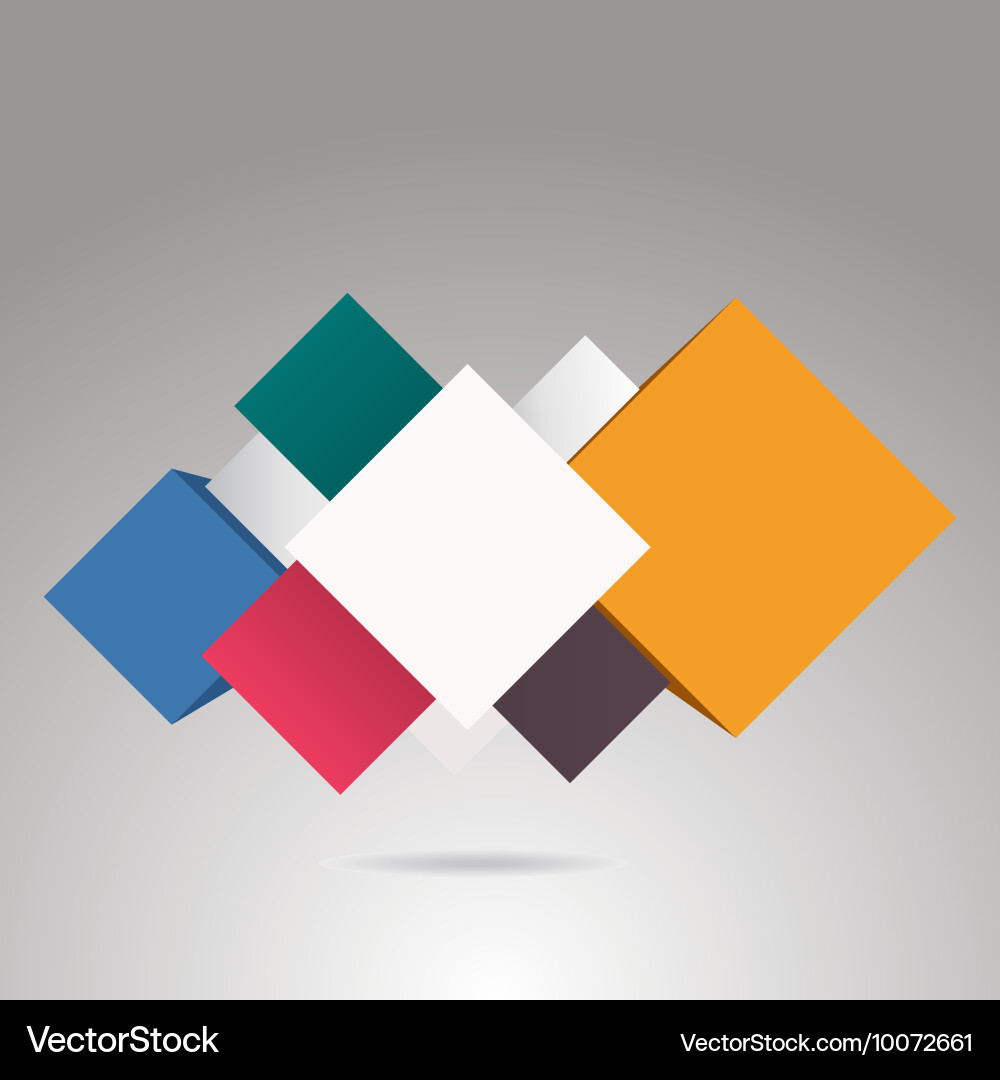 VectorStock

VectorStock.com/10072661