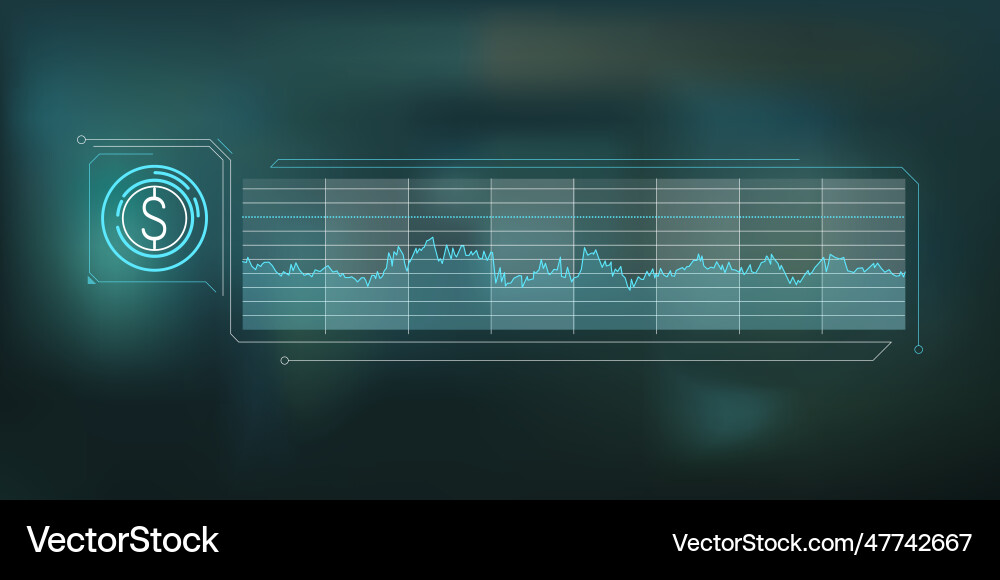 $

VectorStock

VectorStock.com/47742667