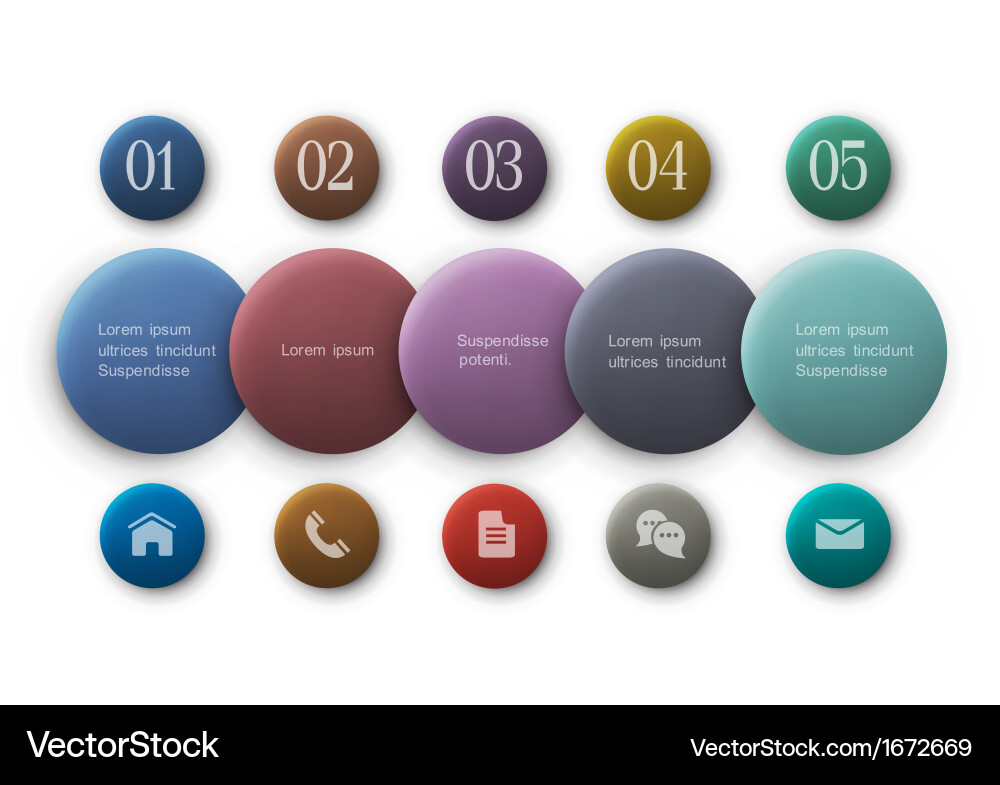 01
02
03
04
05

Lorem ipsum ultrices tincidunt Suspendisse

Lorem ipsum

Suspendisse potenti.

Lorem ipsum ultrices tincidunt

Lorem ipsum ultrices tincidunt Suspendisse

VectorStock
VectorStock.com/1672669