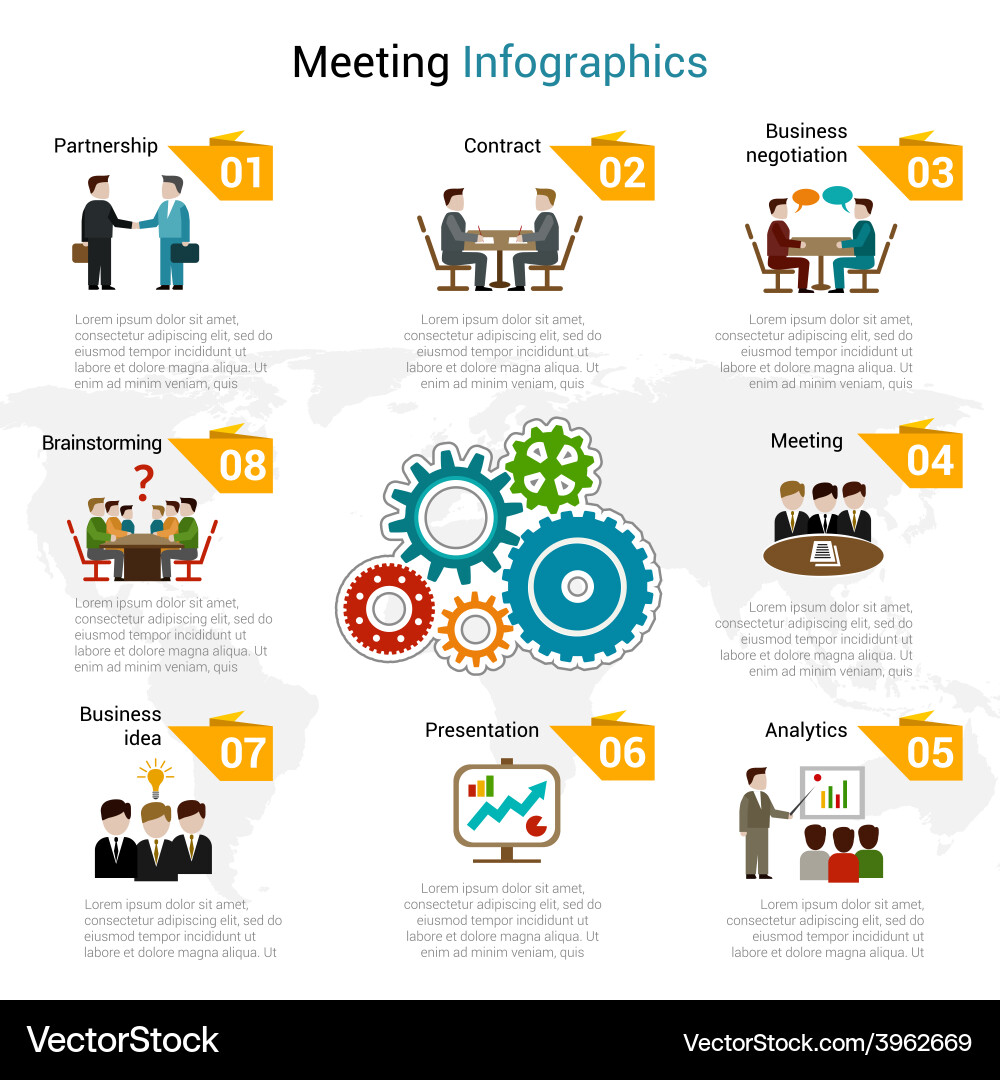 Meeting Infographics

Partnership 01

Lorem ipsum dolor sit amet, consectetur adipiscing elit, sed do eiusmod tempor incididunt ut labore et dolore magna aliqua. Ut enim ad minim veniam, quis

Contract 02

Lorem ipsum dolor sit amet, consectetur adipiscing elit, sed do eiusmod tempor incididunt ut labore et dolore magna aliqua. Ut enim ad minim veniam, quis

Business negotiation 03

Lorem ipsum dolor sit amet, consectetur adipiscing elit, sed do eiusmod tempor incididunt ut labore et dolore magna aliqua. Ut enim ad minim veniam, quis

Brainstorming 08

?

Lorem ipsum dolor sit amet, consectetur adipiscing elit, sed do eiusmod tempor incididunt ut labore et dolore magna aliqua. Ut enim ad minim veniam, quis

Meeting 04

Lorem ipsum dolor sit amet, consectetur adipiscing elit, sed do eiusmod tempor incididunt ut labore et dolore magna aliqua. Ut enim ad minim veniam, quis

Business idea 07

Lorem ipsum dolor sit amet, consectetur adipiscing elit, sed do eiusmod tempor incididunt ut labore et dolore magna aliqua. Ut

Presentation 06

Lorem ipsum dolor sit amet, consectetur adipiscing elit, sed do eiusmod tempor incididunt ut labore et dolore magna aliqua. Ut enim ad minim veniam, quis

Analytics 05

Lorem ipsum dolor sit amet, consectetur adipiscing elit, sed do eiusmod tempor incididunt ut labore et dolore magna aliqua. Ut

VectorStock

VectorStock.com/3962669