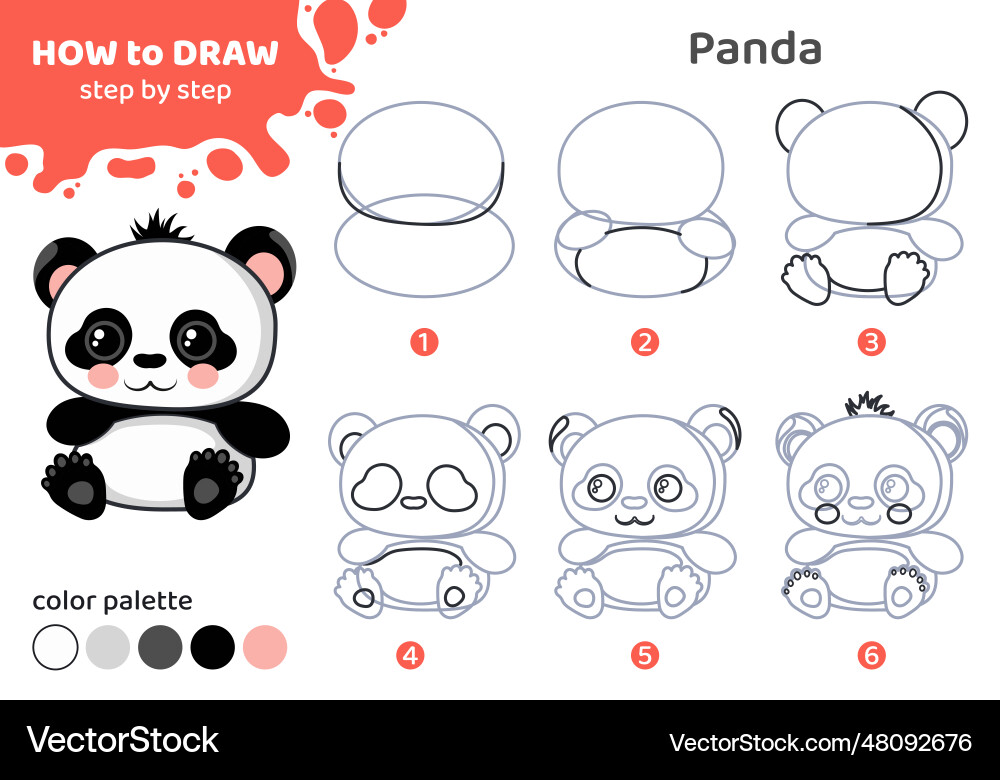 HOW to DRAW
step by step

Panda

1
2
3
4
5
6

color palette

VectorStock

VectorStock.com/48092676