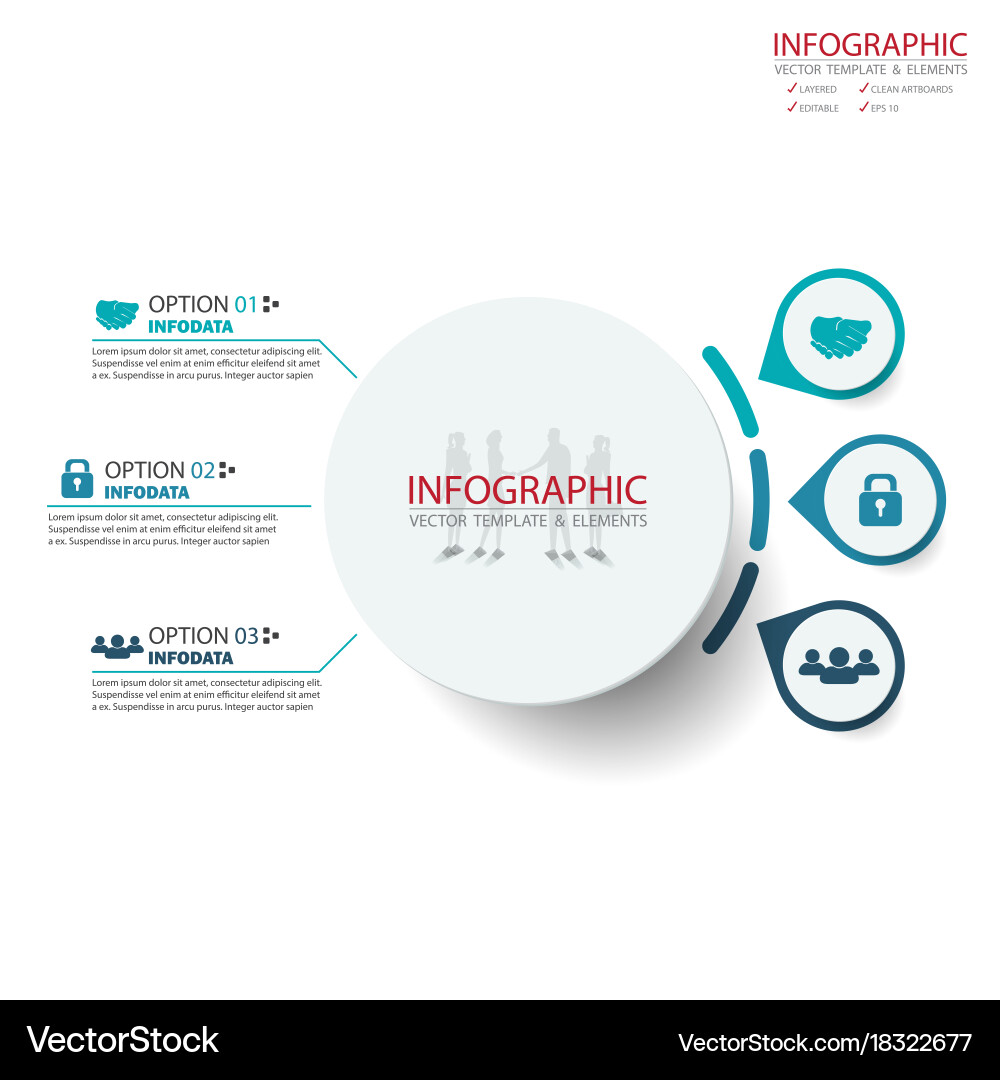 INFOGRAPHIC
VECTOR TEMPLATE & ELEMENTS
✓ LAYERED ✓ CLEAN ARTBOARDS
✓ EDITABLE ✓ EPS 10

OPTION 01
INFODATA
Lorem ipsum dolor sit amet, consectetur adipiscing elit. Suspendisse vel enim at enim efficitur eleifend sit amet a ex. Suspendisse in arcu purus. Integer auctor sapien

OPTION 02
INFODATA
Lorem ipsum dolor sit amet, consectetur adipiscing elit. Suspendisse vel enim at enim efficitur eleifend sit amet a ex. Suspendisse in arcu purus. Integer auctor sapien

OPTION 03
INFODATA
Lorem ipsum dolor sit amet, consectetur adipiscing elit. Suspendisse vel enim at enim efficitur eleifend sit amet a ex. Suspendisse in arcu purus. Integer auctor sapien

INFOGRAPHIC
VECTOR TEMPLATE & ELEMENTS

VectorStock
VectorStock.com/18322677