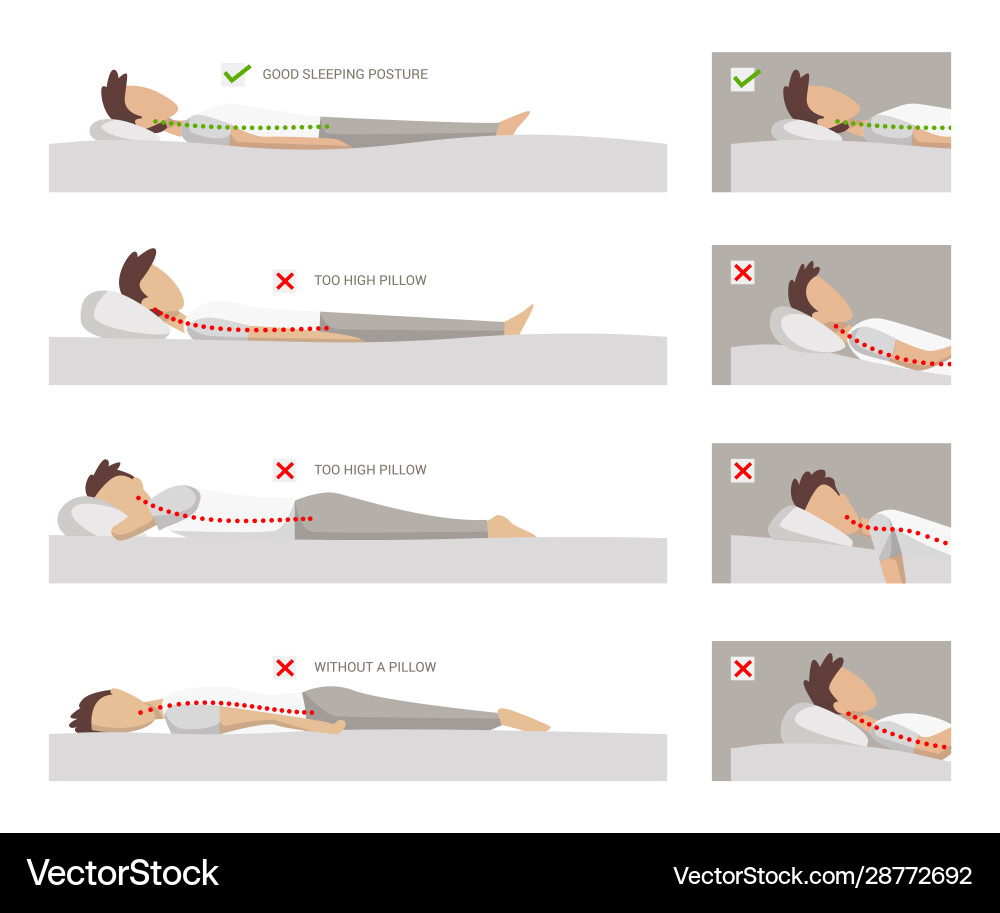 GOOD SLEEPING POSTURE

TOO HIGH PILLOW

TOO HIGH PILLOW

WITHOUT A PILLOW

VectorStock

VectorStock.com/28772692