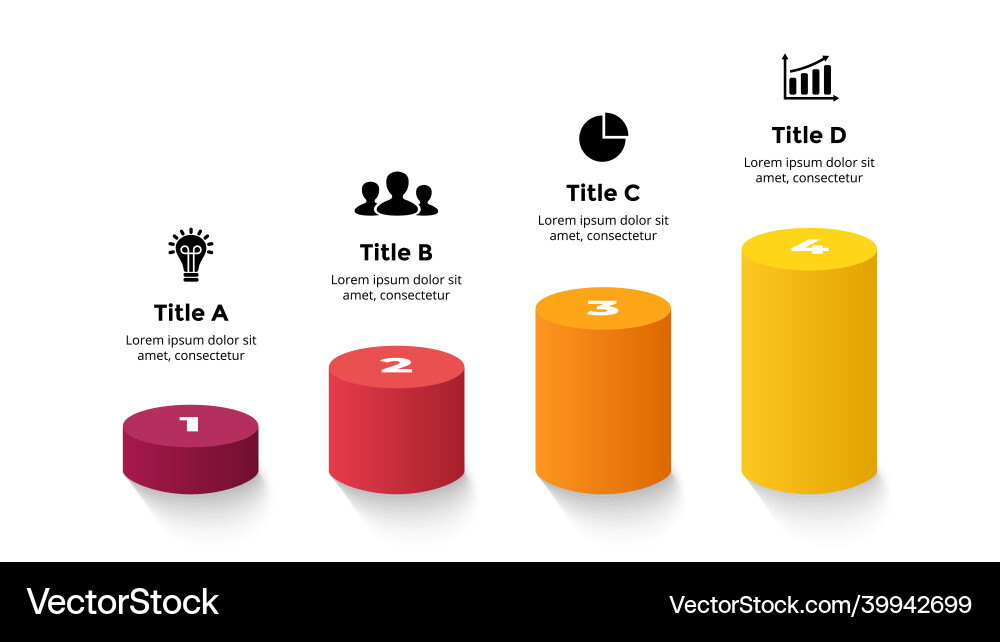 Title A
Lorem ipsum dolor sit amet, consectetur

1

Title B
Lorem ipsum dolor sit amet, consectetur

2

Title C
Lorem ipsum dolor sit amet, consectetur

3

Title D
Lorem ipsum dolor sit amet, consectetur

4

VectorStock
VectorStock.com/39942699