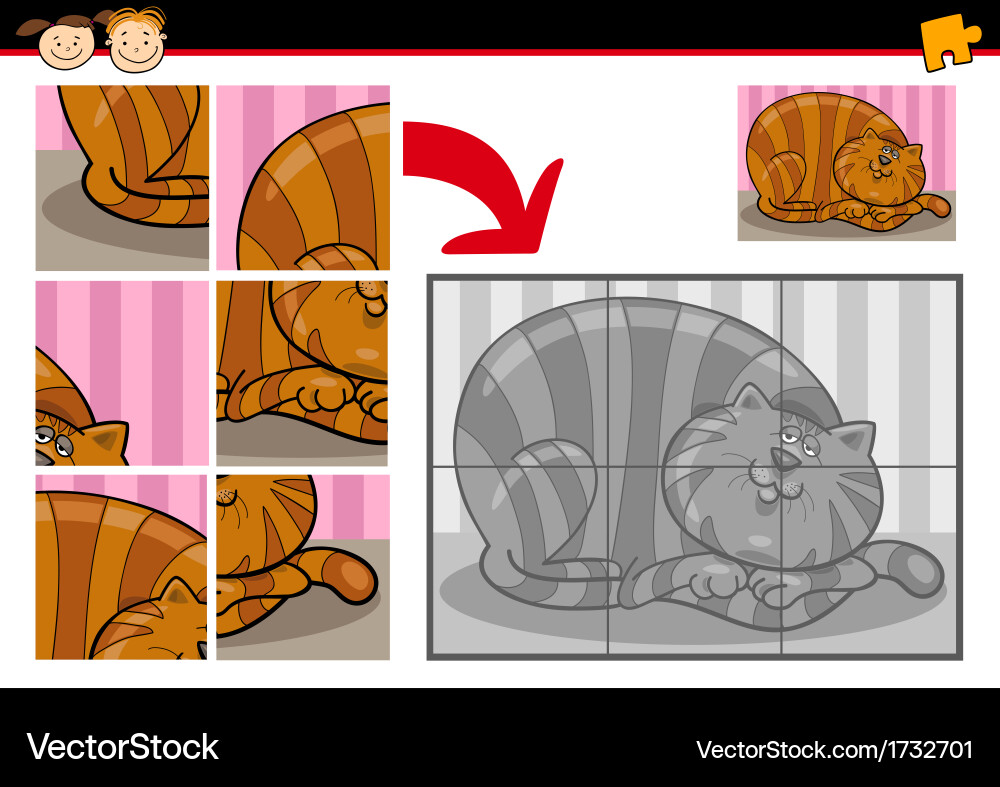 VectorStock

VectorStock.com/1732701