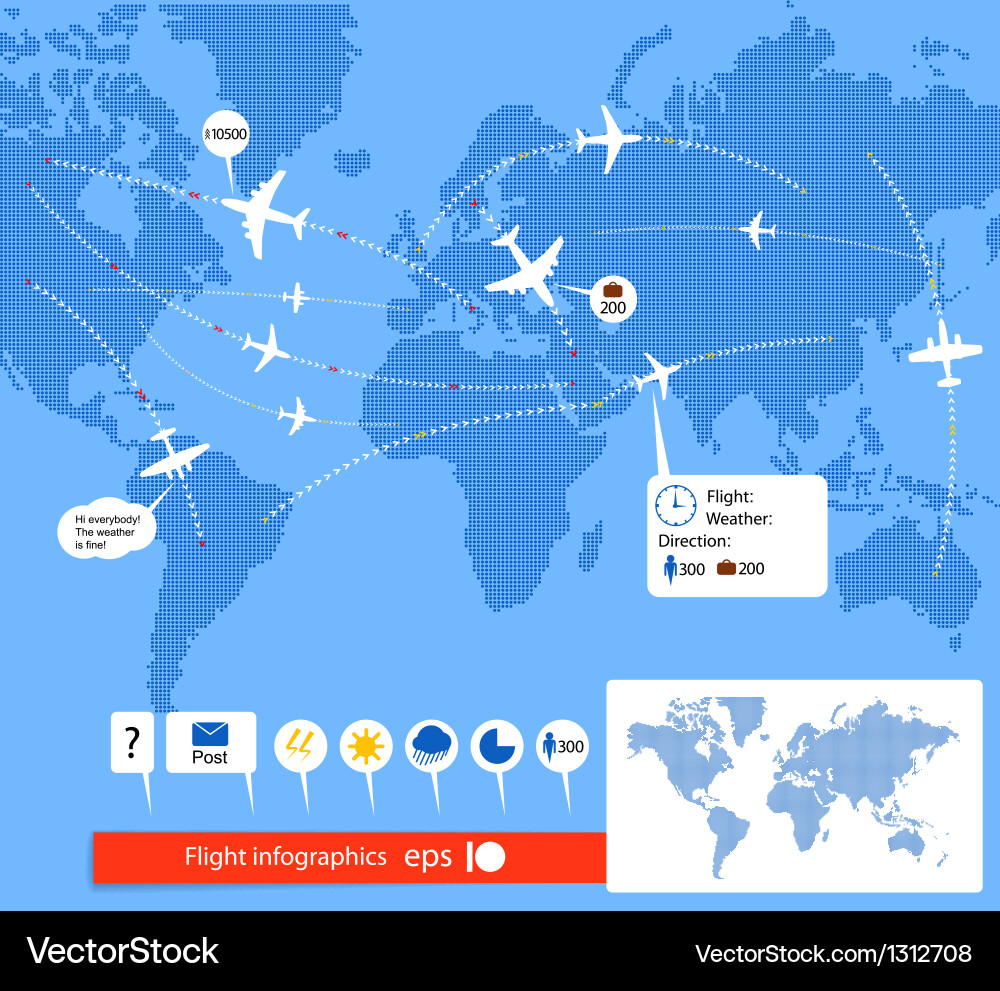 10500

200

Hi everybody! The weather is fine!

Flight:
Weather:
Direction:
300 200

?

Post

300

Flight infographics eps 10

VectorStock

VectorStock.com/1312708