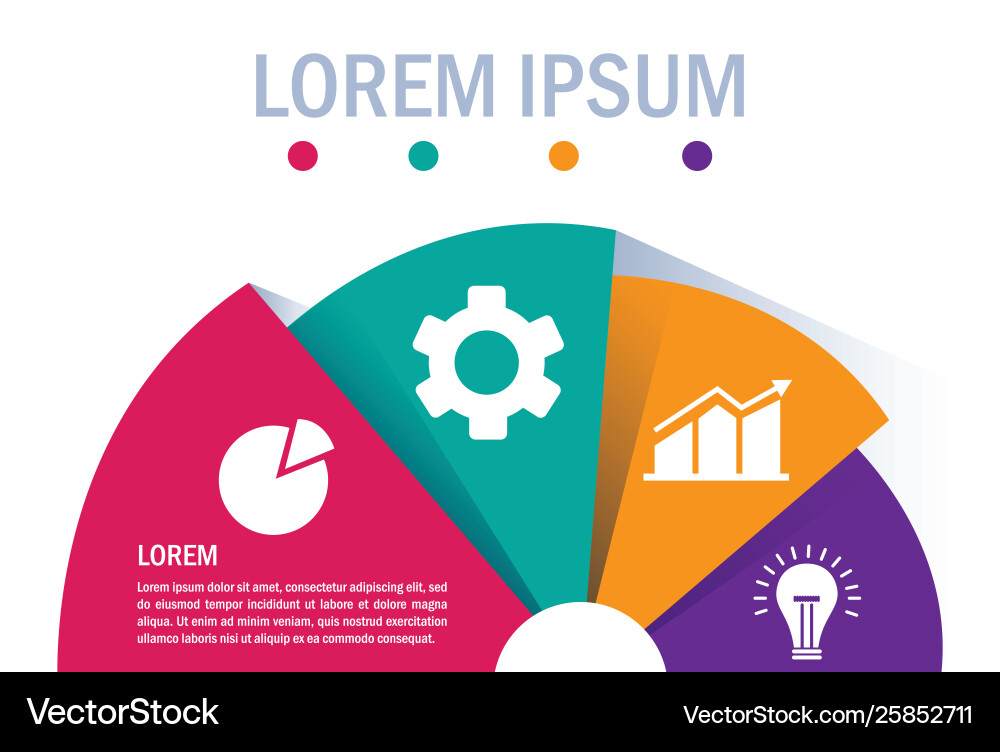 LOREM IPSUM

LOREM

Lorem ipsum dolor sit amet, consectetur adipiscing elit, sed do eiusmod tempor incididunt ut labore et dolore magna aliqua. Ut enim ad minim veniam, quis nostrud exercitation ullamco laboris nisi ut aliquip ex ea commodo consequat.

VectorStock

VectorStock.com/25852711