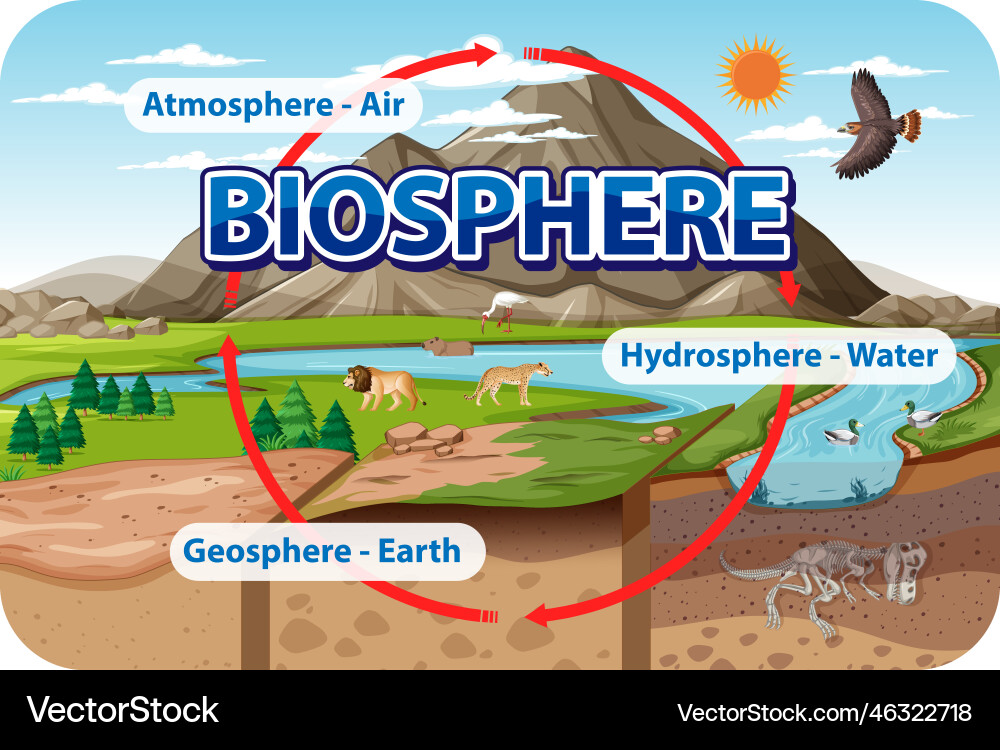 Atmosphere - Air

BIOSPHERE

Hydrosphere - Water

Geosphere - Earth

VectorStock

VectorStock.com/46322718