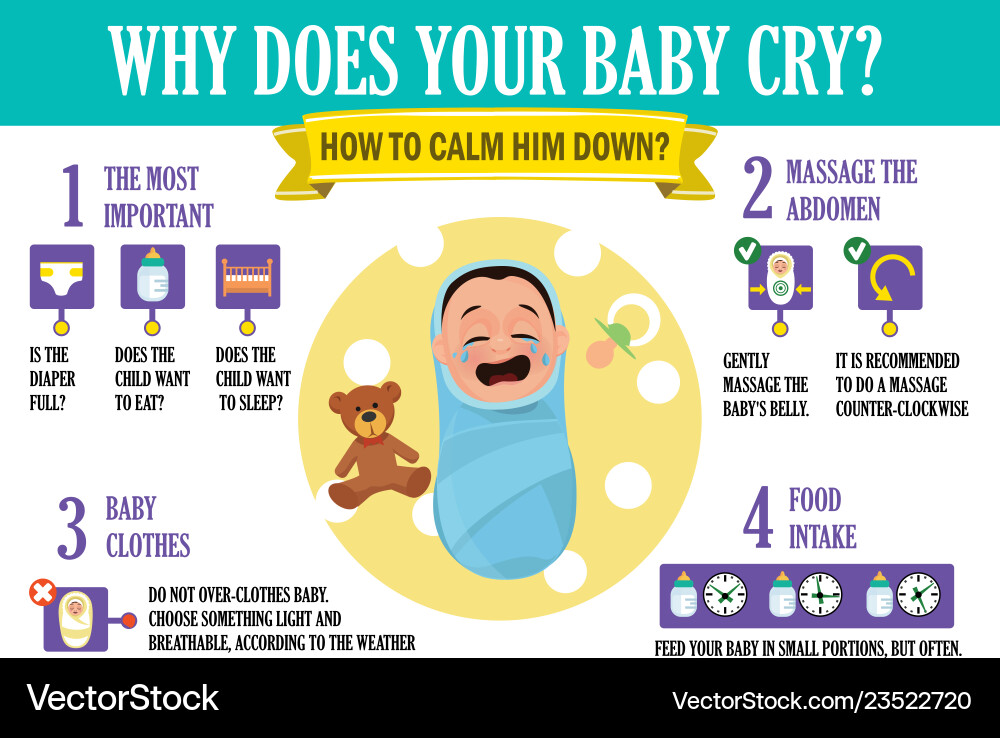 WHY DOES YOUR BABY CRY?

HOW TO CALM HIM DOWN?

1 THE MOST IMPORTANT

IS THE DIAPER FULL?

DOES THE CHILD WANT TO EAT?

DOES THE CHILD WANT TO SLEEP?

2 MASSAGE THE ABDOMEN

GENTLY MASSAGE THE BABY'S BELLY.

IT IS RECOMMENDED TO DO A MASSAGE COUNTER-CLOCKWISE

3 BABY CLOTHES

DO NOT OVER-CLOTHES BABY. CHOOSE SOMETHING LIGHT AND BREATHABLE, ACCORDING TO THE WEATHER

4 FOOD INTAKE

FEED YOUR BABY IN SMALL PORTIONS, BUT OFTEN.

VectorStock

VectorStock.com/23522720