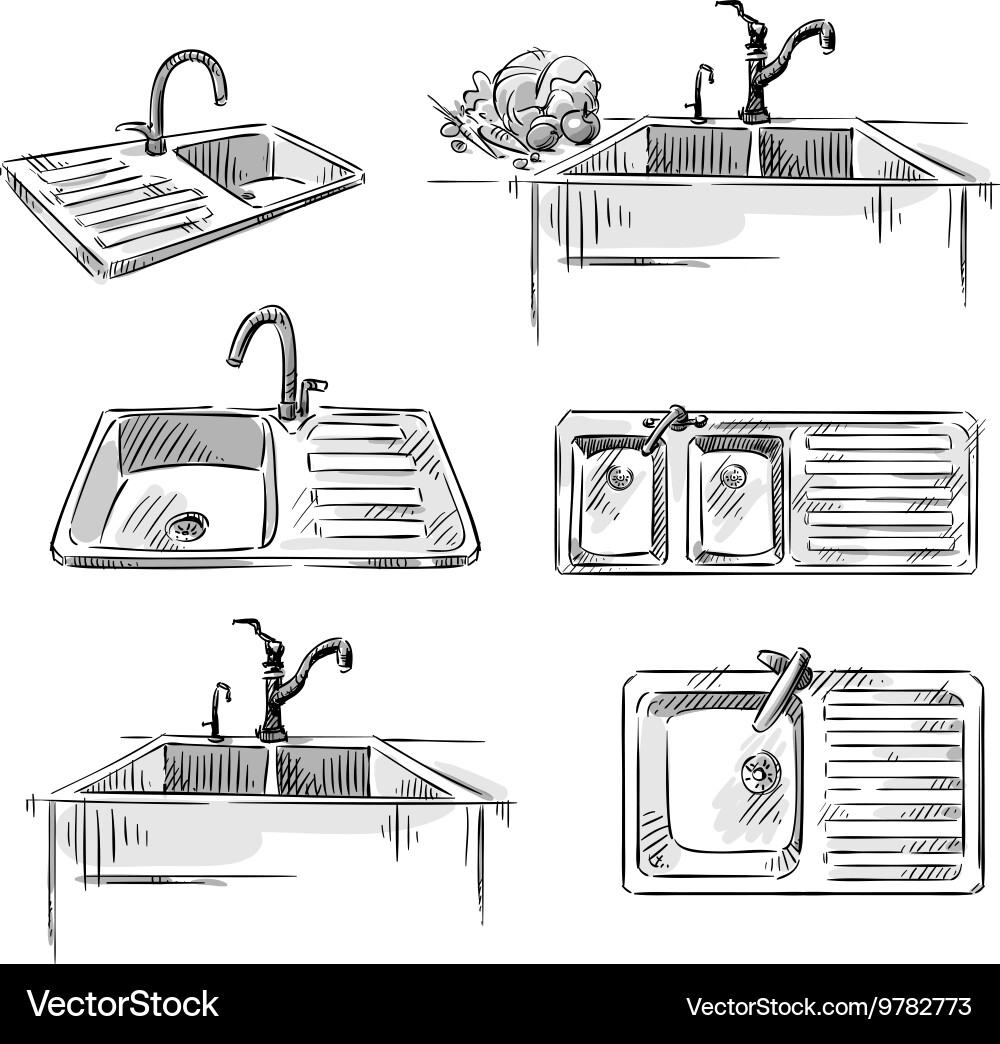 VectorStock
VectorStock.com/9782773