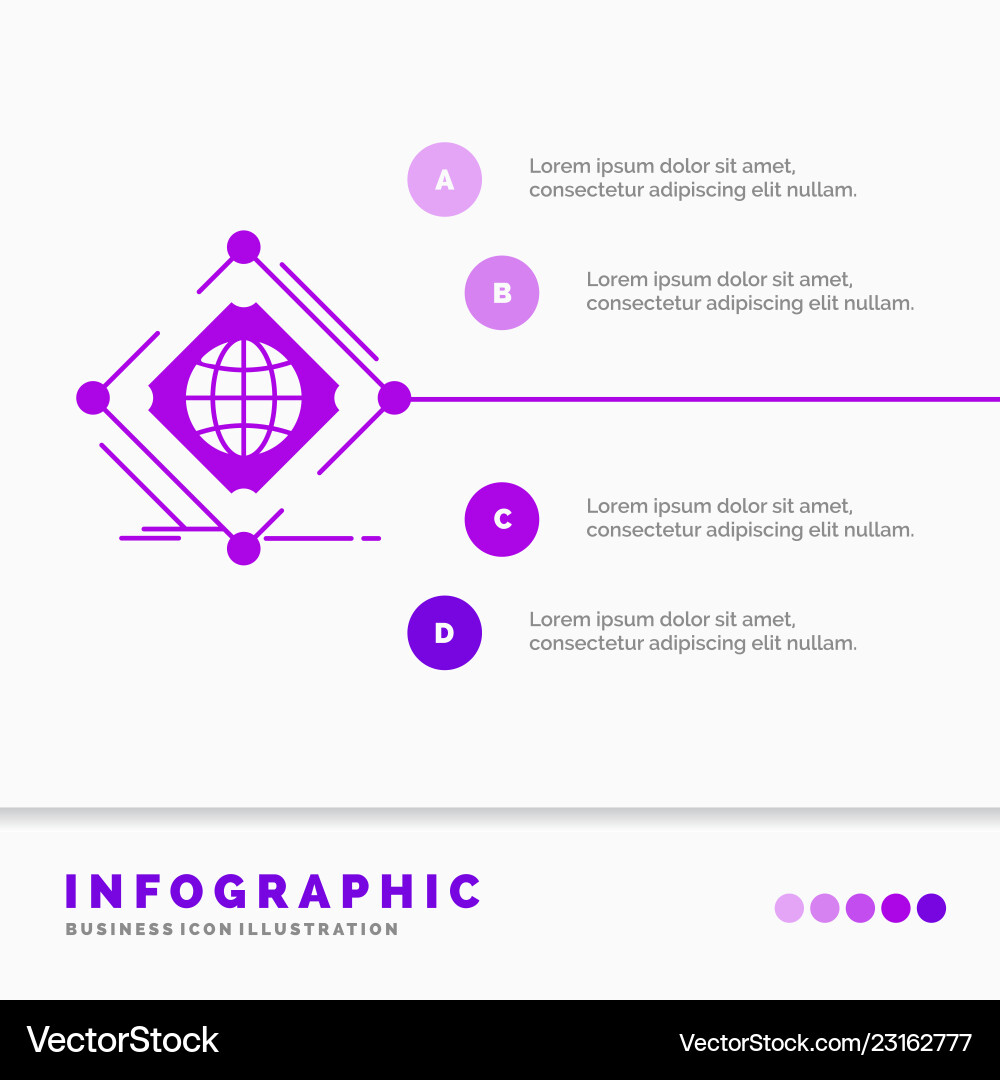 A
Lorem ipsum dolor sit amet, consectetur adipiscing elit nullam.

B
Lorem ipsum dolor sit amet, consectetur adipiscing elit nullam.

C
Lorem ipsum dolor sit amet, consectetur adipiscing elit nullam.

D
Lorem ipsum dolor sit amet, consectetur adipiscing elit nullam.

INFOGRAPHIC
BUSINESS ICON ILLUSTRATION

VectorStock
VectorStock.com/23162777