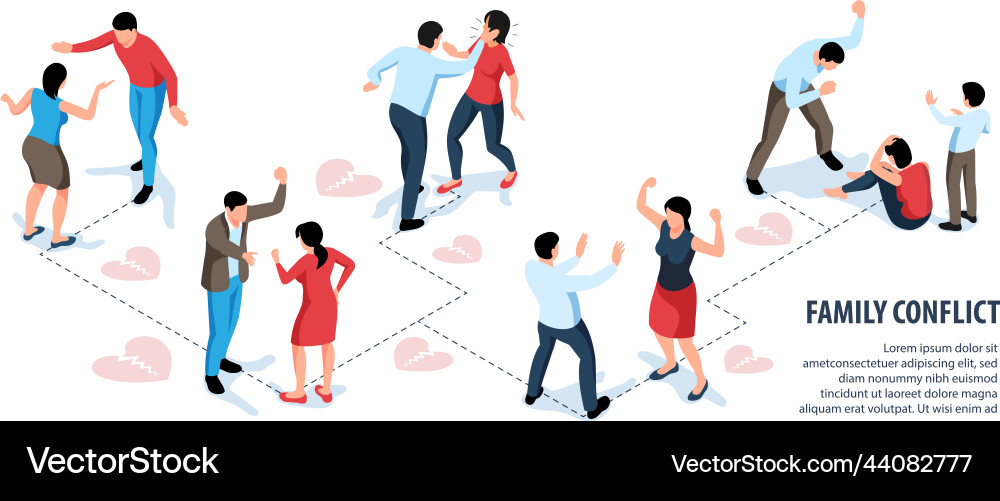 FAMILY CONFLICT

Lorem ipsum dolor sit ametconsectetuer adipiscing elit, sed diam nonummy nibh euismod tincidunt ut laoreet dolore magna aliquam erat volutpat. Ut wisi enim ad

VectorStock

VectorStock.com/44082777