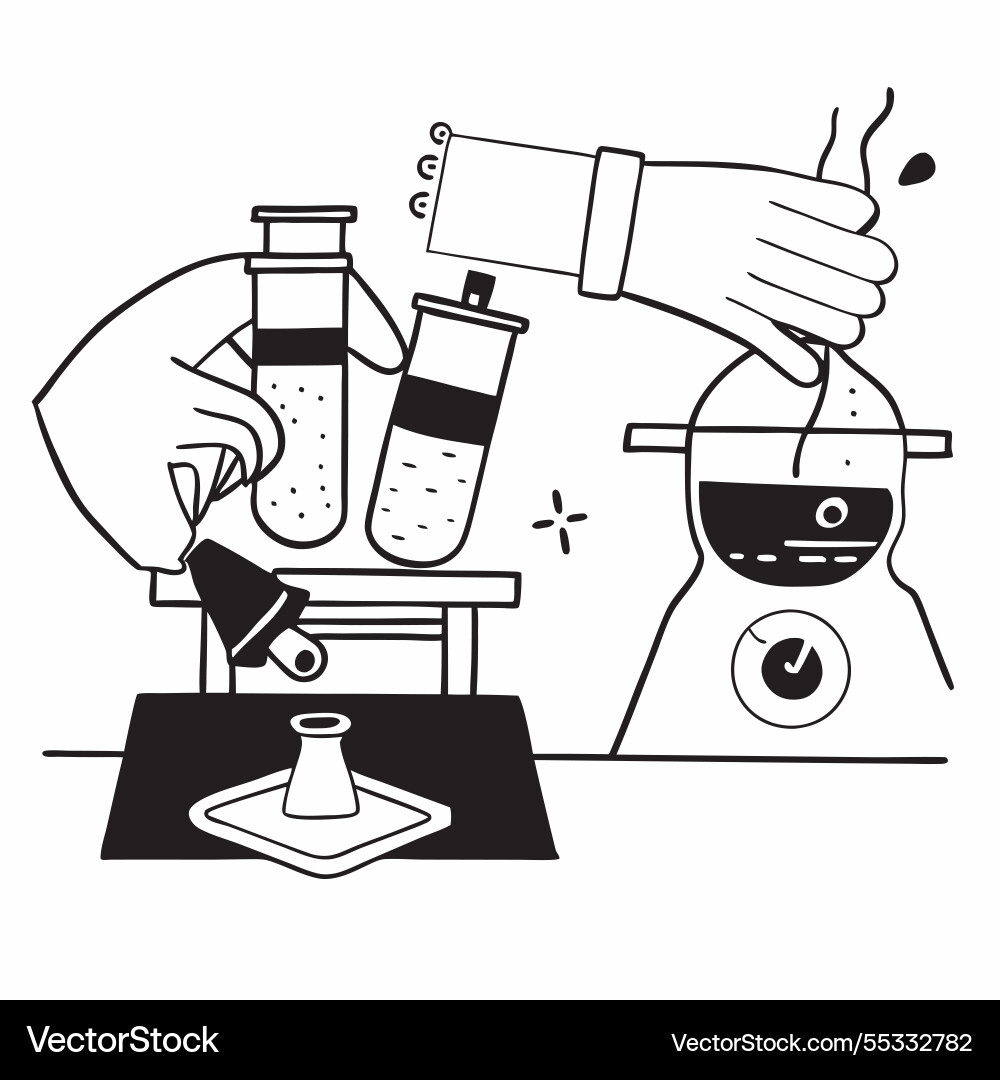 VectorStock
VectorStock.com/55332782