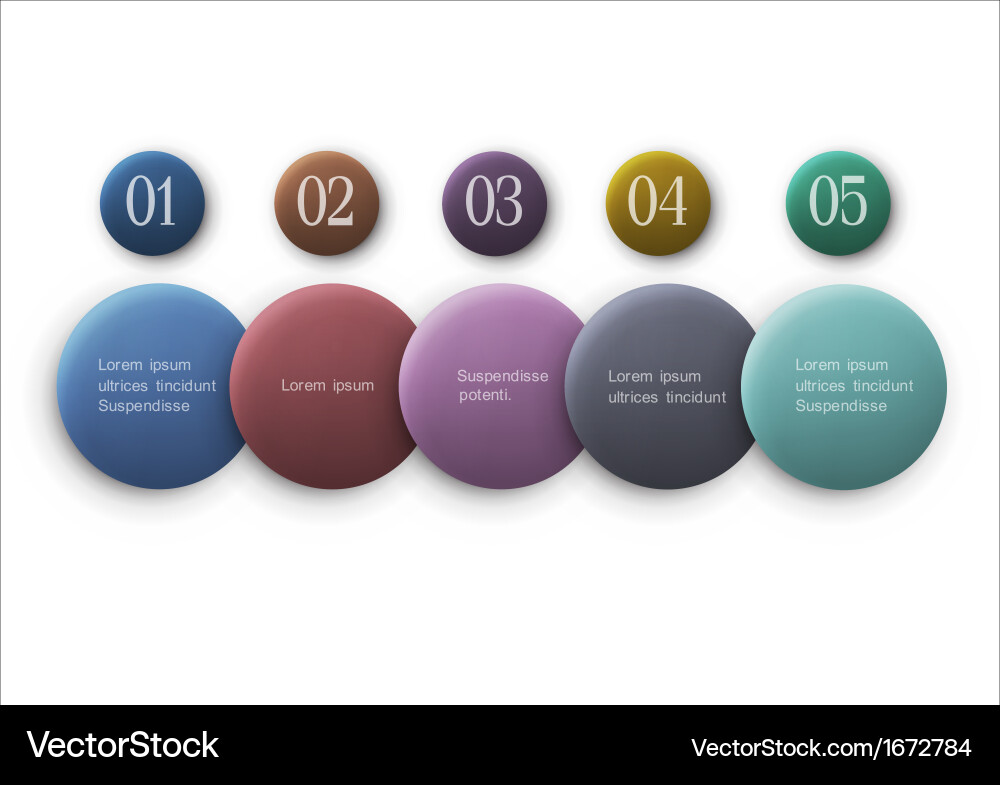 01

02

03

04

05

Lorem ipsum ultrices tincidunt Suspendisse

Lorem ipsum

Suspendisse potenti.

Lorem ipsum ultrices tincidunt

Lorem ipsum ultrices tincidunt Suspendisse

VectorStock

VectorStock.com/1672784