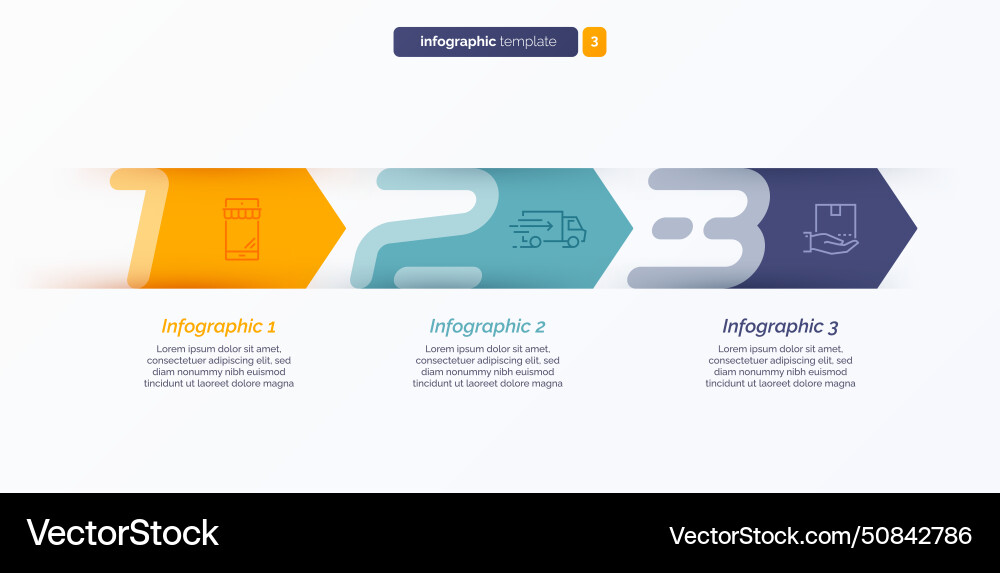 infographic template 3

1 2 3

Infographic 1

Lorem ipsum dolor sit amet, consectetuer adipiscing elit, sed diam nonummy nibh euismod tincidunt ut laoreet dolore magna

Infographic 2

Lorem ipsum dolor sit amet, consectetuer adipiscing elit, sed diam nonummy nibh euismod tincidunt ut laoreet dolore magna

Infographic 3

Lorem ipsum dolor sit amet, consectetuer adipiscing elit, sed diam nonummy nibh euismod tincidunt ut laoreet dolore magna

VectorStock

VectorStock.com/50842786