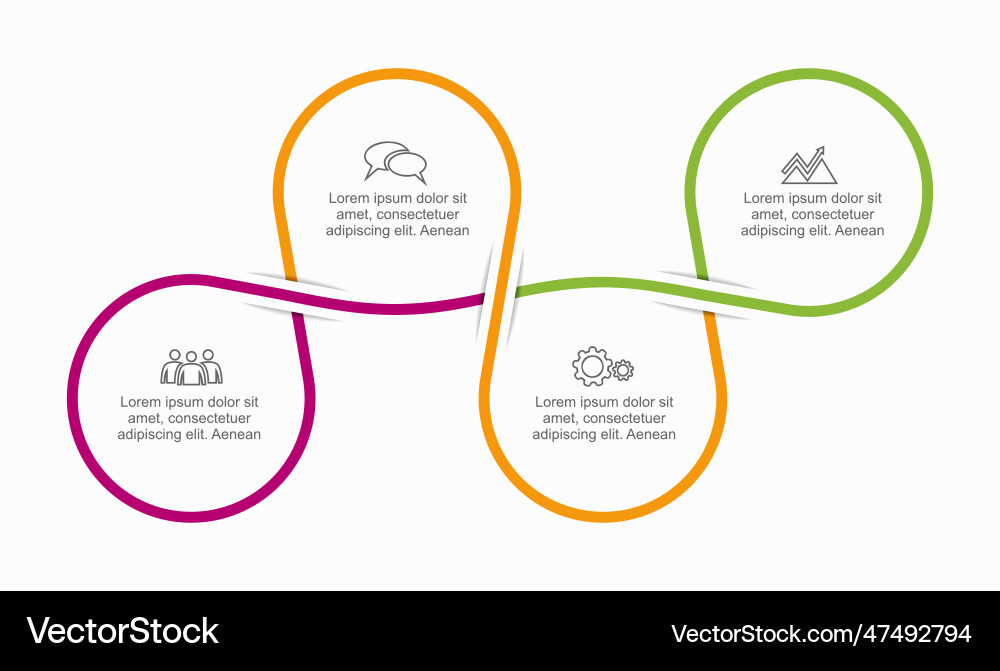 Lorem ipsum dolor sit amet, consectetuer adipiscing elit. Aenean

Lorem ipsum dolor sit amet, consectetuer adipiscing elit. Aenean

Lorem ipsum dolor sit amet, consectetuer adipiscing elit. Aenean

Lorem ipsum dolor sit amet, consectetuer adipiscing elit. Aenean

VectorStock

VectorStock.com/47492794