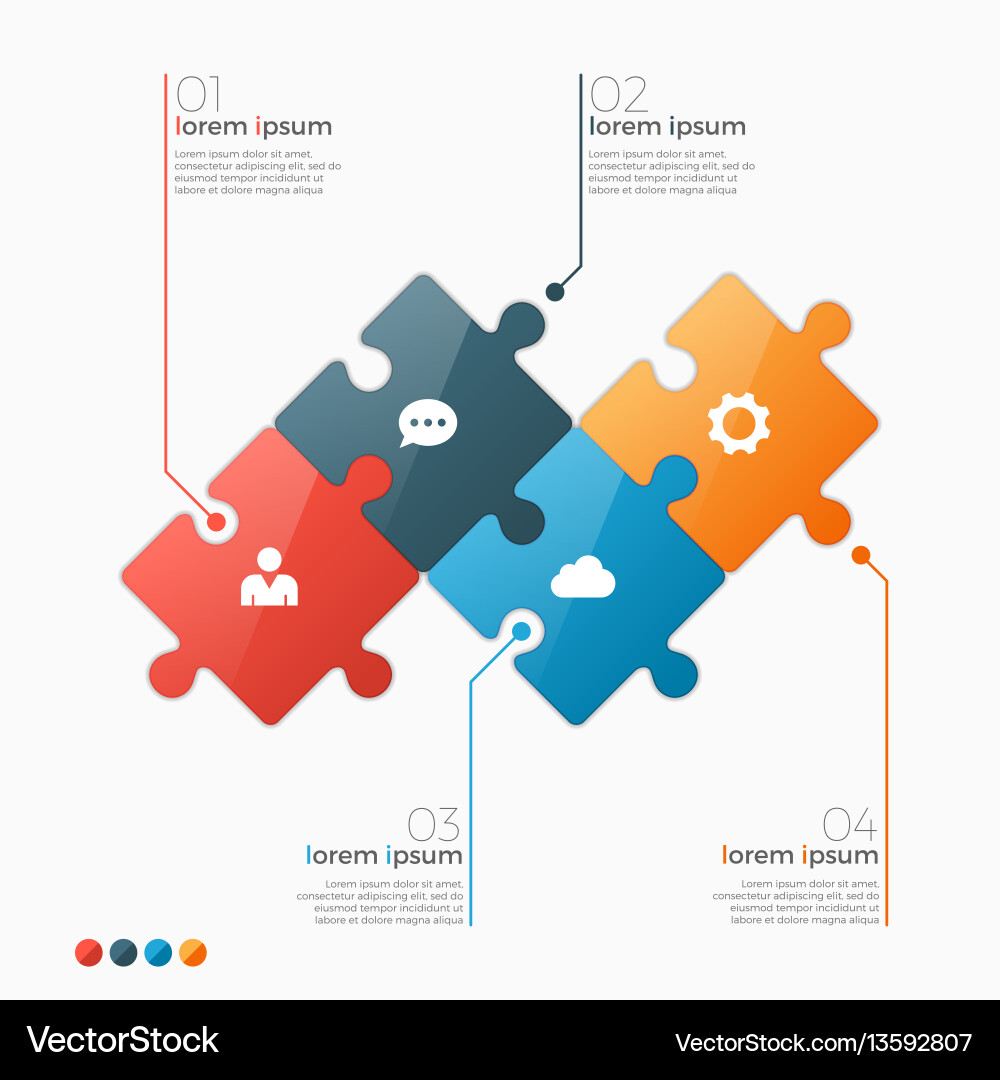 01
lorem ipsum
Lorem ipsum dolor sit amet, consectetur adipiscing elit, sed do eiusmod tempor incididunt ut labore et dolore magna aliqua

02
lorem ipsum
Lorem ipsum dolor sit amet, consectetur adipiscing elit, sed do eiusmod tempor incididunt ut labore et dolore magna aliqua

03
lorem ipsum
Lorem ipsum dolor sit amet, consectetur adipiscing elit, sed do eiusmod tempor incididunt ut labore et dolore magna aliqua

04
lorem ipsum
Lorem ipsum dolor sit amet, consectetur adipiscing elit, sed do eiusmod tempor incididunt ut labore et dolore magna aliqua

VectorStock
VectorStock.com/13592807