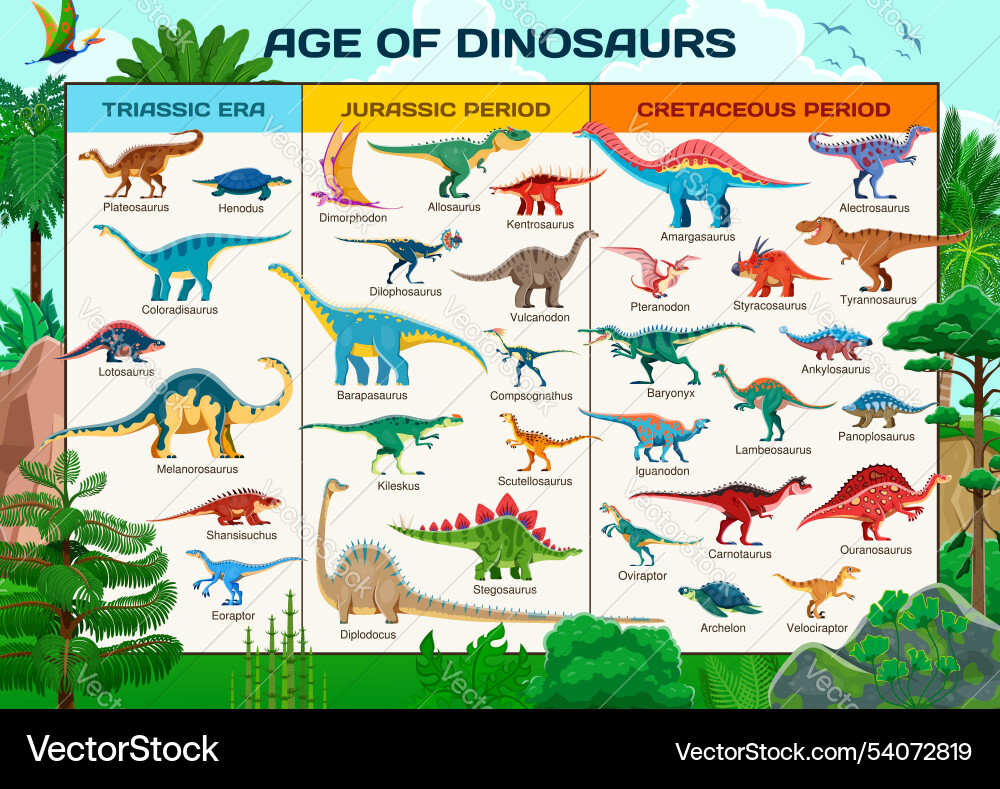 AGE OF DINOSAURS

TRIASSIC ERA

Plateosaurus
Henodus
Coloradisaurus
Lotosaurus
Melanorosaurus
Shansisuchus
Eoraptor

JURASSIC PERIOD

Dimorphodon
Allosaurus
Kentrosaurus
Dilophosaurus
Vulcanodon
Barapasaurus
Compsognathus
Kileskus
Scutellosaurus
Stegosaurus
Diplodocus

CRETACEOUS PERIOD

Amargasaurus
Alectrosaurus
Pteranodon
Styracosaurus
Tyrannosaurus
Baryonyx
Ankylosaurus
Lambeosaurus
Panoplosaurus
Iguanodon
Carnotaurus
Ouranosaurus
Oviraptor
Archelon
Velociraptor

VectorStock
VectorStock.com/54072819