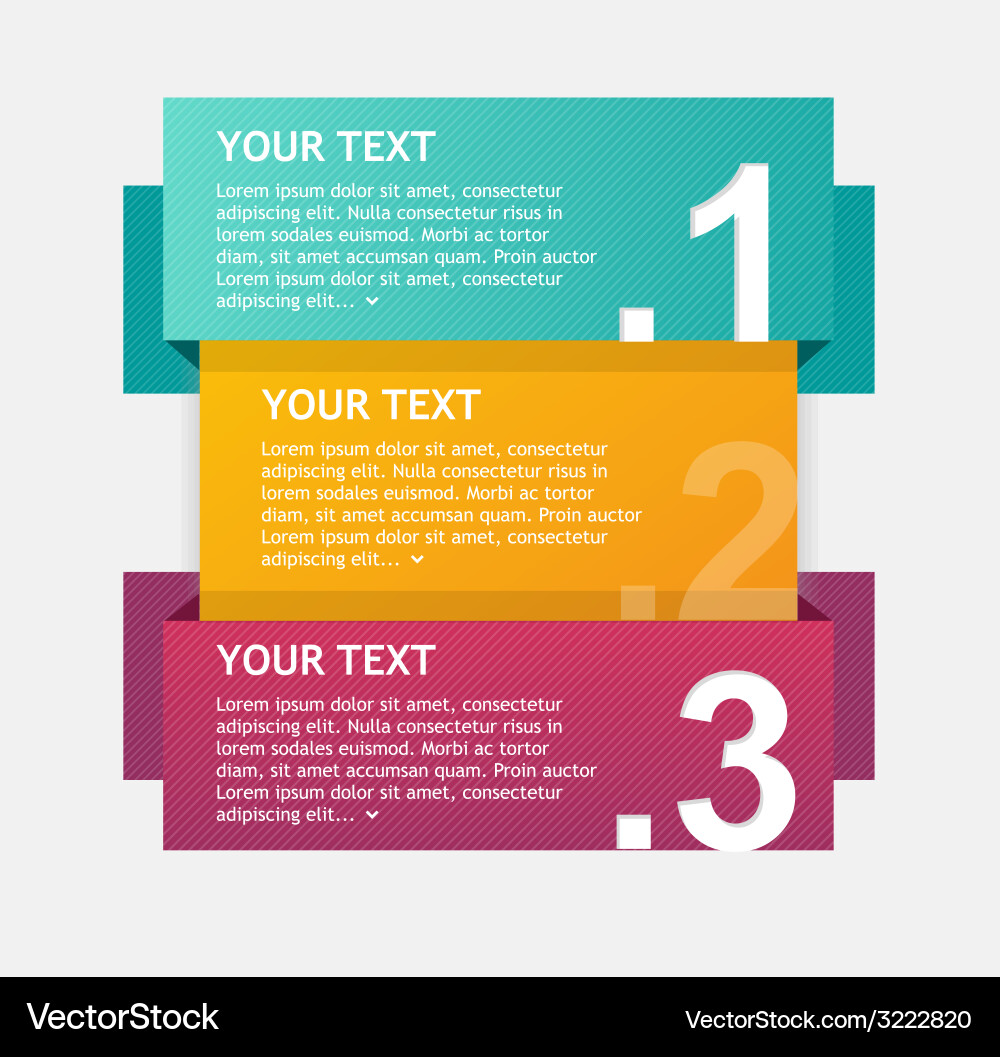 YOUR TEXT

Lorem ipsum dolor sit amet, consectetur adipiscing elit. Nulla consectetur risus in lorem sodales euismod. Morbi ac tortor diam, sit amet accumsan quam. Proin auctor Lorem ipsum dolor sit amet, consectetur adipiscing elit...

.1

YOUR TEXT

Lorem ipsum dolor sit amet, consectetur adipiscing elit. Nulla consectetur risus in lorem sodales euismod. Morbi ac tortor diam, sit amet accumsan quam. Proin auctor Lorem ipsum dolor sit amet, consectetur adipiscing elit...

.2

YOUR TEXT

Lorem ipsum dolor sit amet, consectetur adipiscing elit. Nulla consectetur risus in lorem sodales euismod. Morbi ac tortor diam, sit amet accumsan quam. Proin auctor Lorem ipsum dolor sit amet, consectetur adipiscing elit...

.3

VectorStock

VectorStock.com/3222820