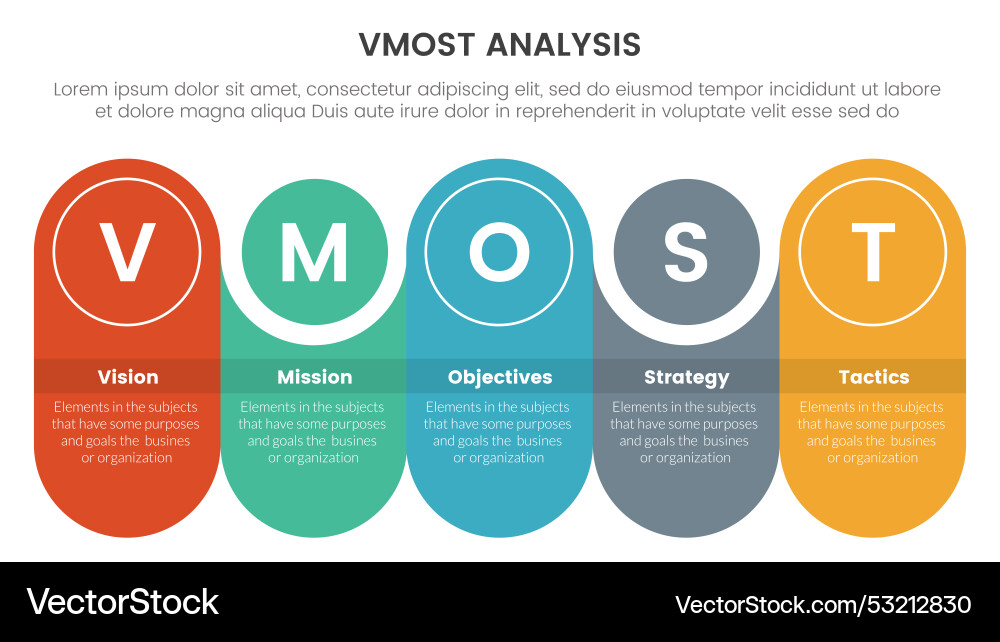 VMOST ANALYSIS

Lorem ipsum dolor sit amet, consectetur adipiscing elit, sed do eiusmod tempor incididunt ut labore et dolore magna aliqua Duis aute irure dolor in reprehenderit in voluptate velit esse sed do

V

Vision

Elements in the subjects that have some purposes and goals the busines or organization

M

Mission

Elements in the subjects that have some purposes and goals the busines or organization

O

Objectives

Elements in the subjects that have some purposes and goals the busines or organization

S

Strategy

Elements in the subjects that have some purposes and goals the busines or organization

T

Tactics

Elements in the subjects that have some purposes and goals the busines or organization

VectorStock

VectorStock.com/53212830