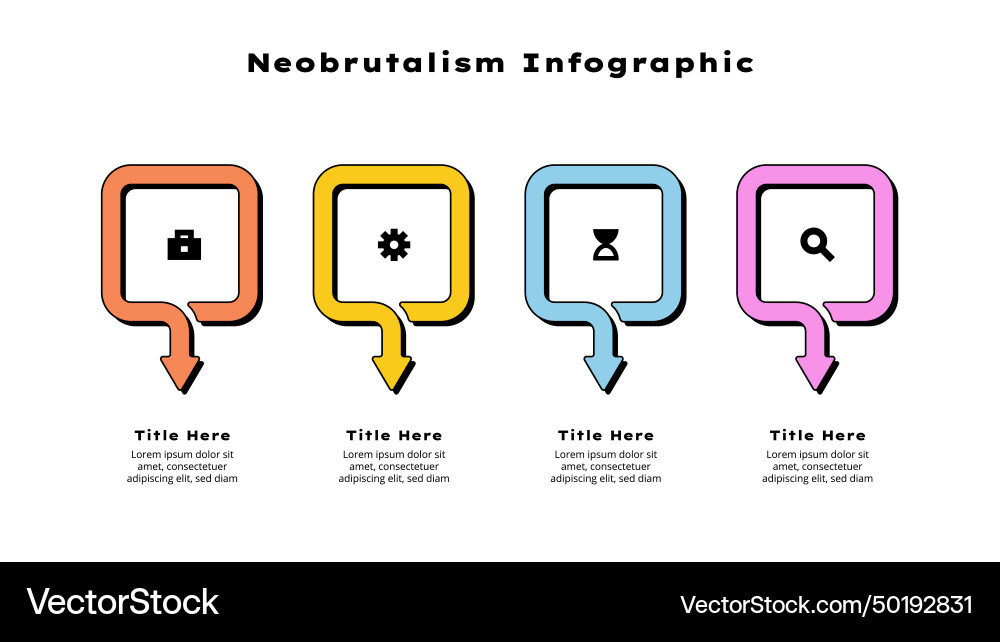 Neobrutalism Infographic

Title Here
Lorem ipsum dolor sit amet, consectetuer adipiscing elit, sed diam

Title Here
Lorem ipsum dolor sit amet, consectetuer adipiscing elit, sed diam

Title Here
Lorem ipsum dolor sit amet, consectetuer adipiscing elit, sed diam

Title Here
Lorem ipsum dolor sit amet, consectetuer adipiscing elit, sed diam

VectorStock
VectorStock.com/50192831