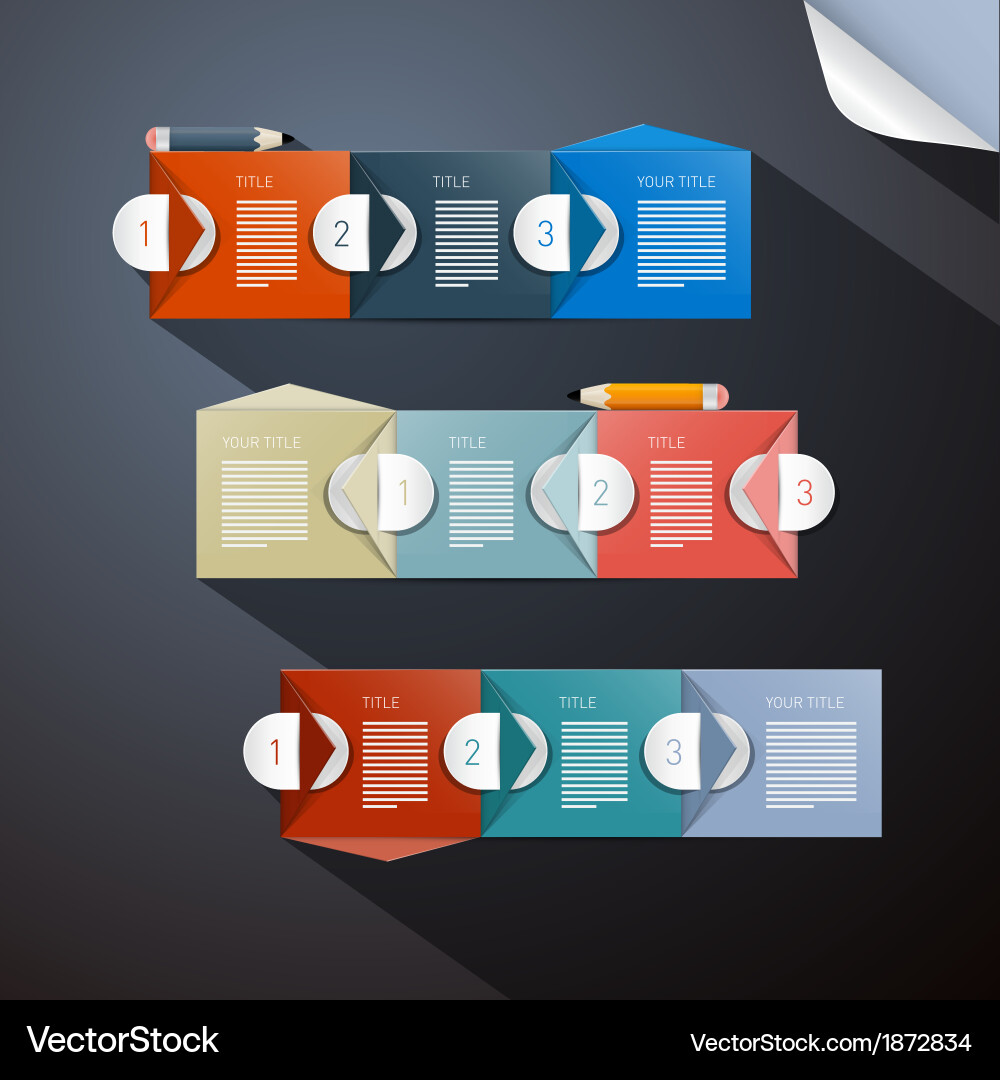 1 TITLE 2 TITLE 3 YOUR TITLE

YOUR TITLE 1 TITLE 2 TITLE 3

1 TITLE 2 TITLE 3 YOUR TITLE

VectorStock

VectorStock.com/1872834