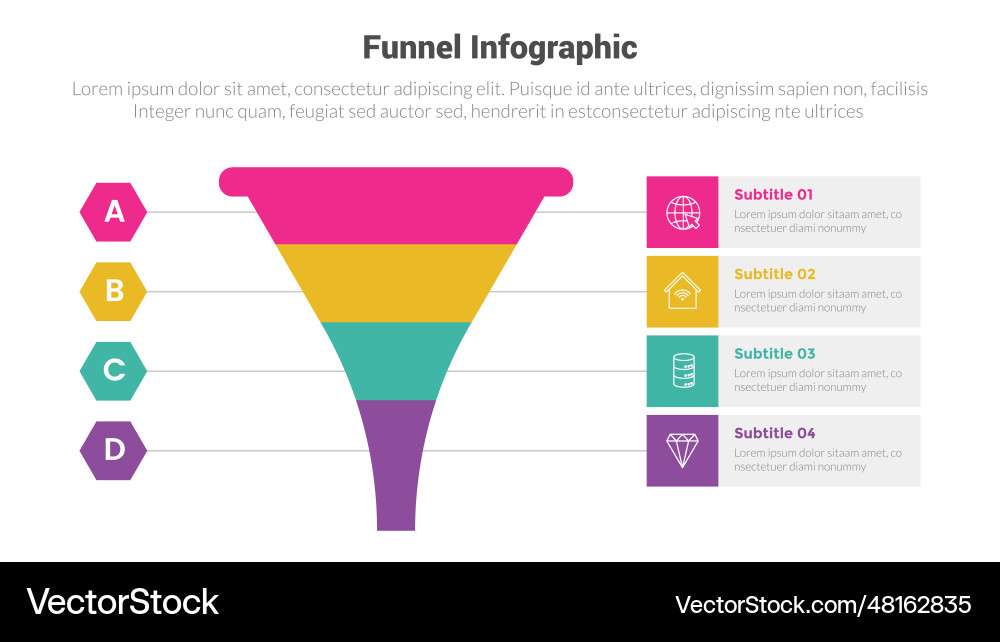 Funnel Infographic

Lorem ipsum dolor sit amet, consectetur adipiscing elit. Puisque id ante ultrices, dignissim sapien non, facilisis Integer nunc quam, feugiat sed auctor sed, hendrerit in estconsectetur adipiscing nte ultrices

A

B

C

D

Subtitle 01
Lorem ipsum dolor sitaam amet, co nsectetuer diami nonummy

Subtitle 02
Lorem ipsum dolor sitaam amet, co nsectetuer diami nonummy

Subtitle 03
Lorem ipsum dolor sitaam amet, co nsectetuer diami nonummy

Subtitle 04
Lorem ipsum dolor sitaam amet, co nsectetuer diami nonummy

VectorStock

VectorStock.com/48162835