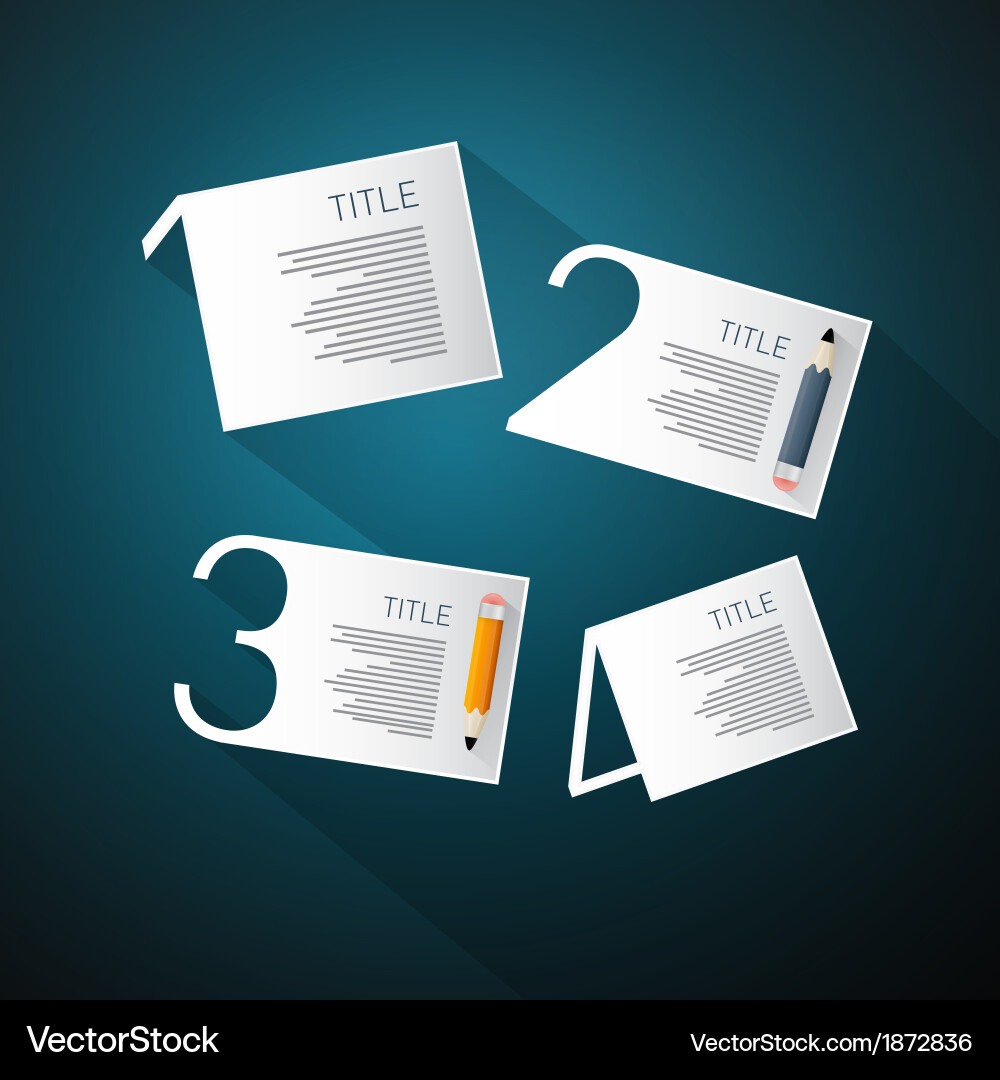 1 TITLE

2 TITLE

3 TITLE

4 TITLE

VectorStock

VectorStock.com/1872836