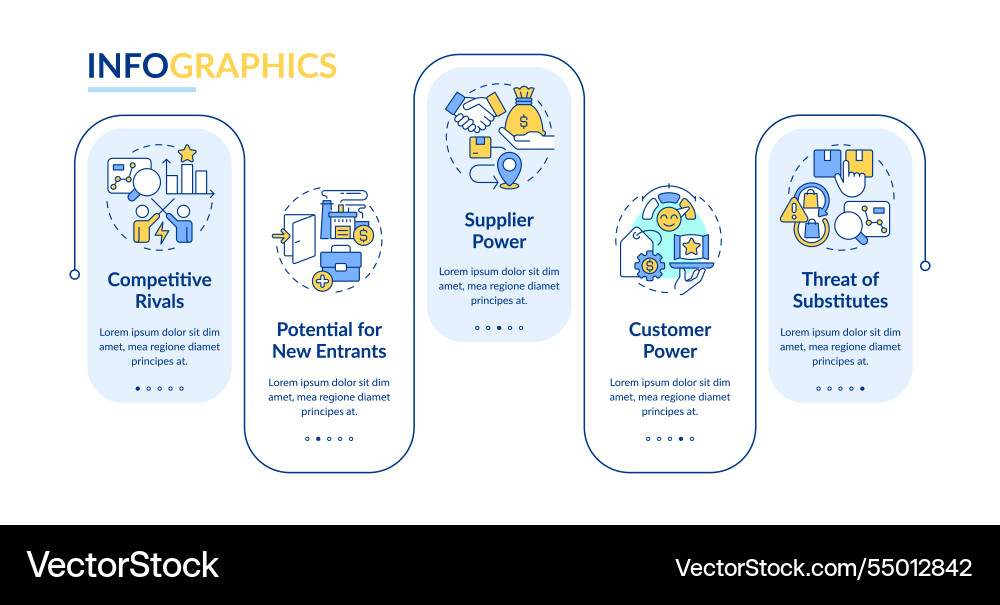 INFOGRAPHICS

Competitive Rivals

Lorem ipsum dolor sit dim amet, mea regione diamet principes at.

Potential for New Entrants

Lorem ipsum dolor sit dim amet, mea regione diamet principes at.

Supplier Power

Lorem ipsum dolor sit dim amet, mea regione diamet principes at.

Customer Power

Lorem ipsum dolor sit dim amet, mea regione diamet principes at.

Threat of Substitutes

Lorem ipsum dolor sit dim amet, mea regione diamet principes at.

VectorStock

VectorStock.com/55012842