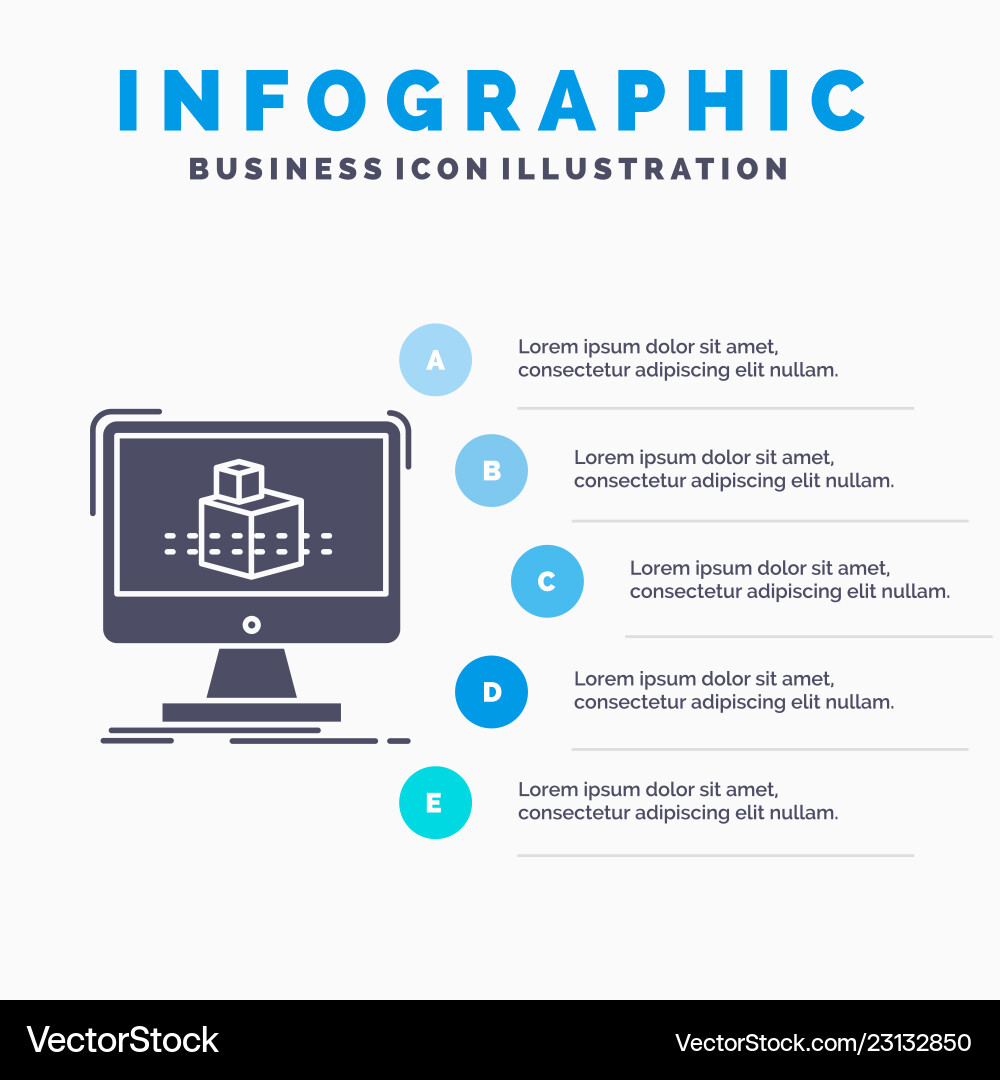 INFOGRAPHIC
BUSINESS ICON ILLUSTRATION

A
Lorem ipsum dolor sit amet, consectetur adipiscing elit nullam.

B
Lorem ipsum dolor sit amet, consectetur adipiscing elit nullam.

C
Lorem ipsum dolor sit amet, consectetur adipiscing elit nullam.

D
Lorem ipsum dolor sit amet, consectetur adipiscing elit nullam.

E
Lorem ipsum dolor sit amet, consectetur adipiscing elit nullam.

VectorStock
VectorStock.com/23132850